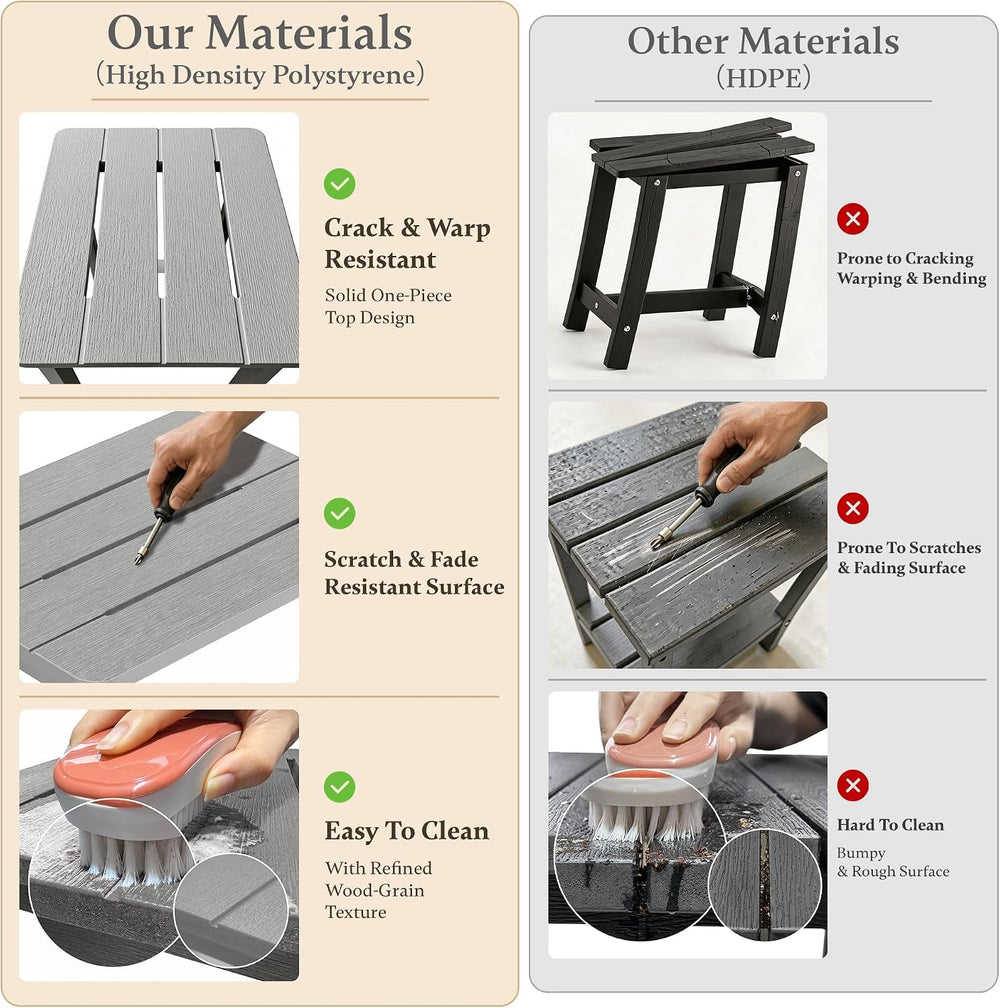 Our Materials
(High Density Polystyrene)

Crack & Warp Resistant

Solid One-Piece Top Design

Scratch & Fade Resistant Surface

Easy To Clean

With Refined Wood-Grain Texture

Other Materials
(HDPE)

Prone to Cracking Warping & Bending

Prone To Scratches & Fading Surface

Hard To Clean

Bumpy & Rough Surface