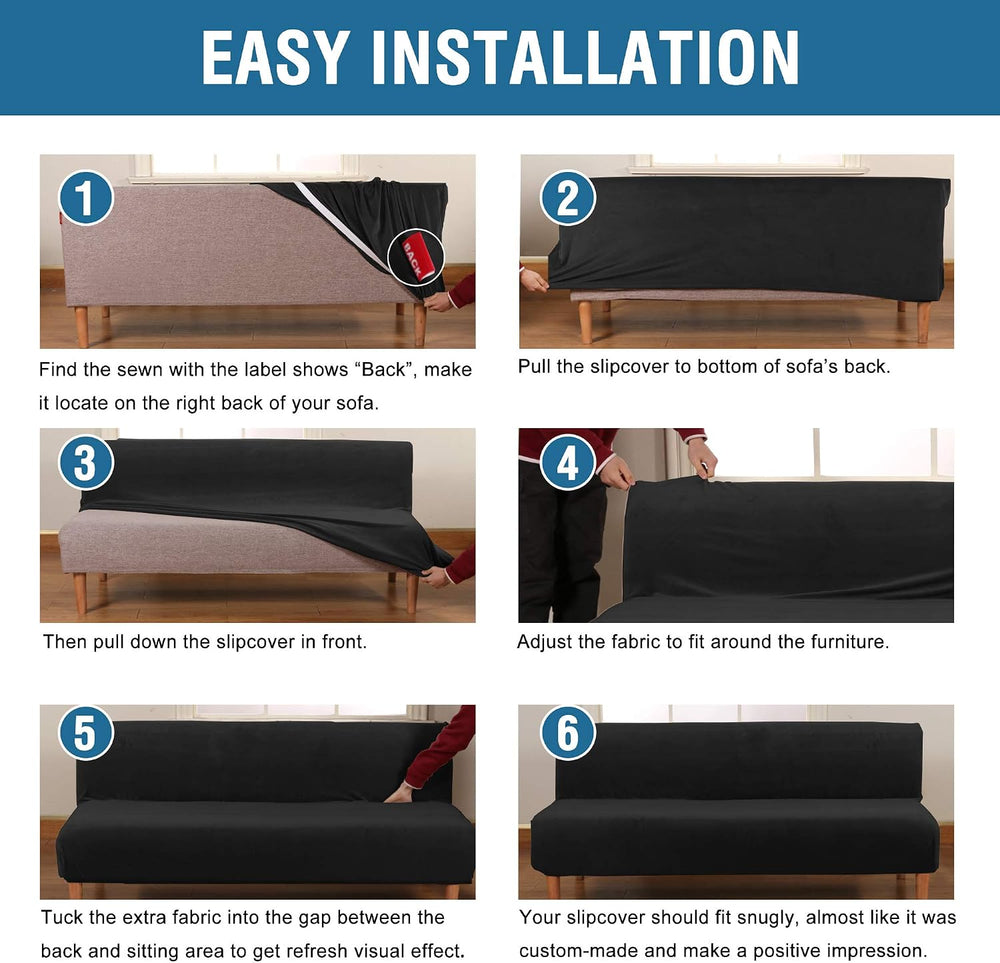 EASY INSTALLATION

1

BACK

Find the sewn with the label shows "Back", make it locate on the right back of your sofa.

2

Pull the slipcover to bottom of sofa's back.

3

Then pull down the slipcover in front.

4

Adjust the fabric to fit around the furniture.

5

Tuck the extra fabric into the gap between the back and sitting area to get refresh visual effect.

6

Your slipcover should fit snugly, almost like it was custom-made and make a positive impression.