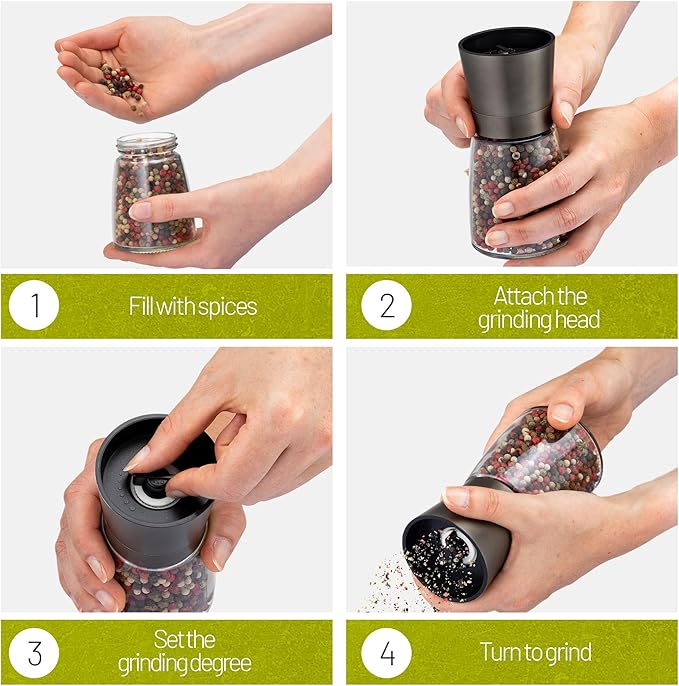 1
Fill with spices

2
Attach the grinding head

3
Set the grinding degree

4
Turn to grind