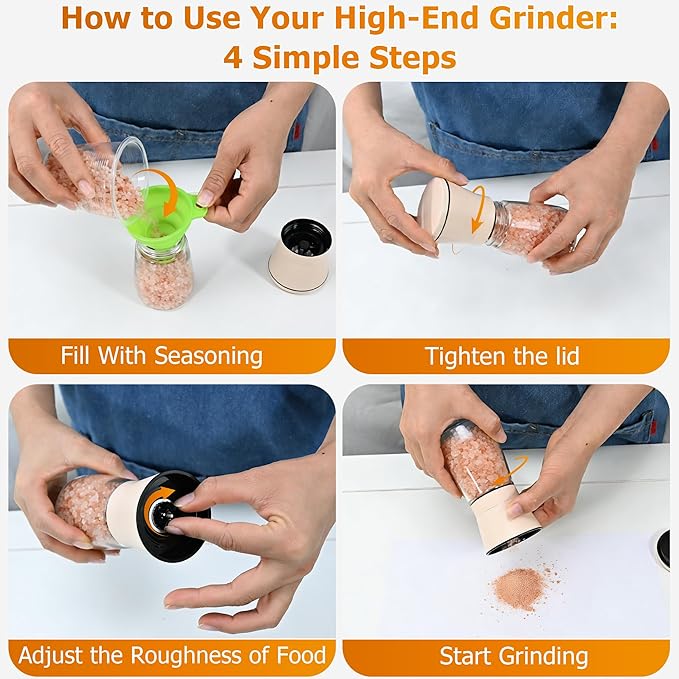 How to Use Your High-End Grinder:
4 Simple Steps

Fill With Seasoning

Tighten the lid

Adjust the Roughness of Food

Start Grinding