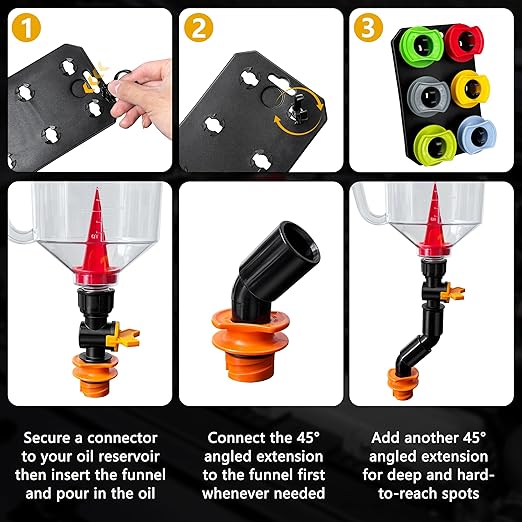 1

2

3

Secure a connector to your oil reservoir then insert the funnel and pour in the oil

Connect the 45° angled extension to the funnel first whenever needed

Add another 45° angled extension for deep and hard-to-reach spots