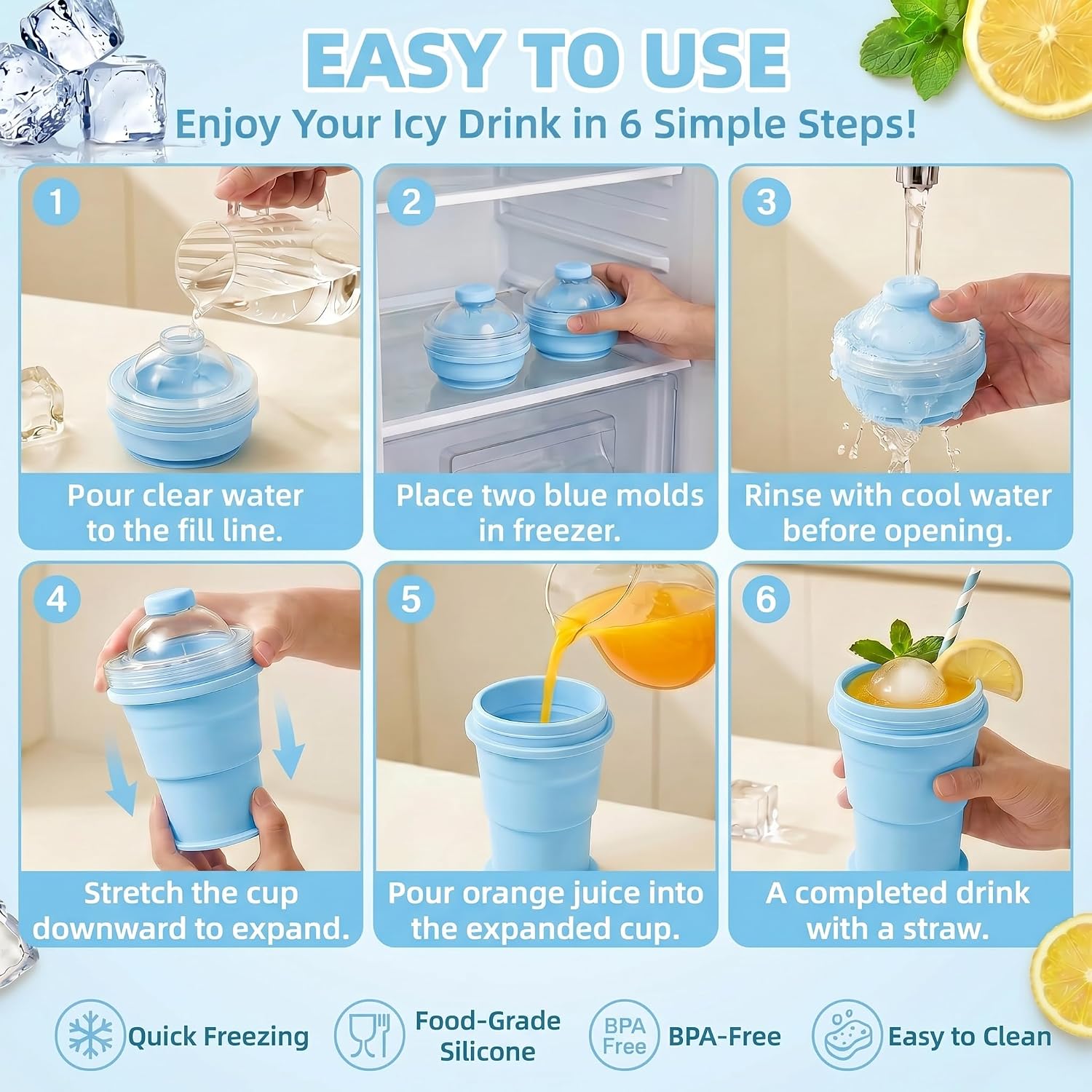 EASY TO USE

Enjoy Your Icy Drink in 6 Simple Steps!

1
Pour clear water to the fill line.

2
Place two blue molds in freezer.

3
Rinse with cool water before opening.

4
Stretch the cup downward to expand.

5
Pour orange juice into the expanded cup.

6
A completed drink with a straw.

Quick Freezing

Food-Grade Silicone

BPA Free

BPA-Free

Easy to Clean