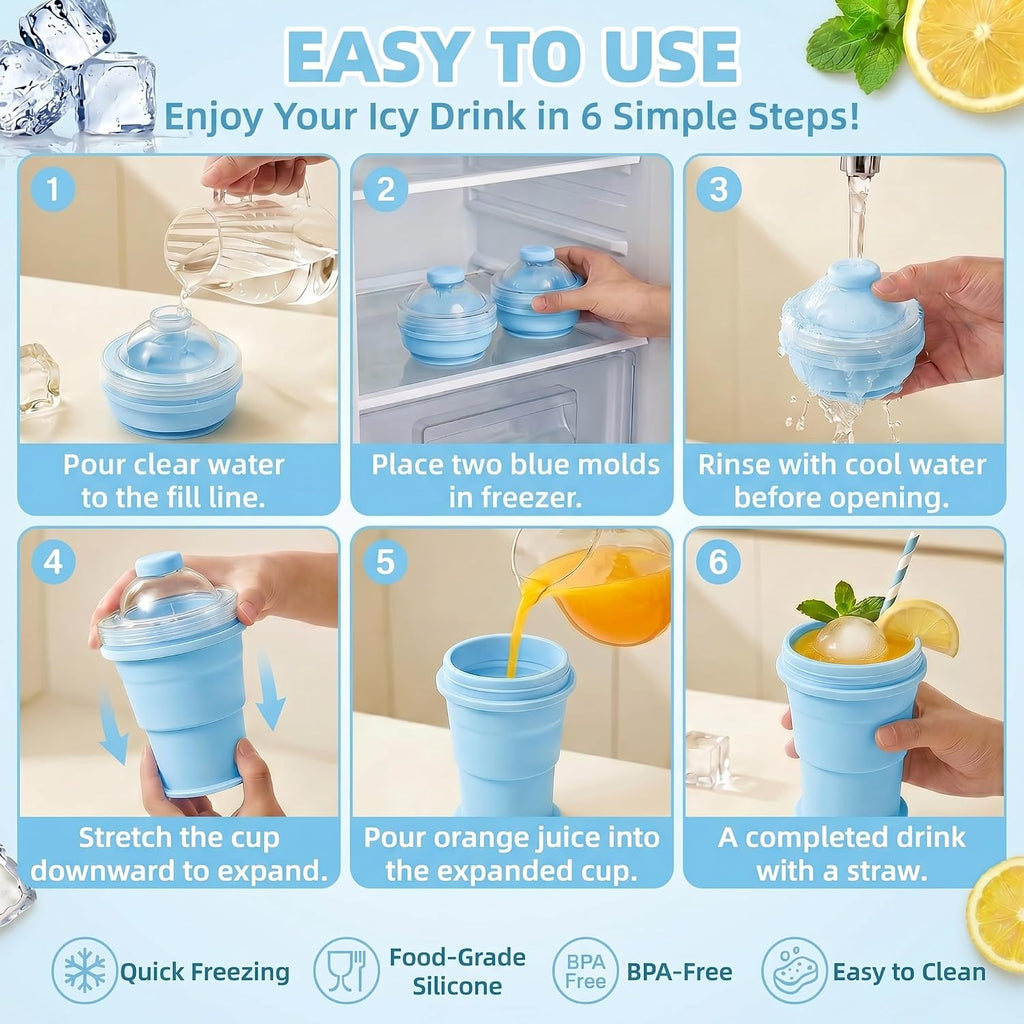 EASY TO USE

Enjoy Your Icy Drink in 6 Simple Steps!

1
Pour clear water to the fill line.

2
Place two blue molds in freezer.

3
Rinse with cool water before opening.

4
Stretch the cup downward to expand.

5
Pour orange juice into the expanded cup.

6
A completed drink with a straw.

Quick Freezing

Food-Grade Silicone

BPA Free
BPA-Free

Easy to Clean