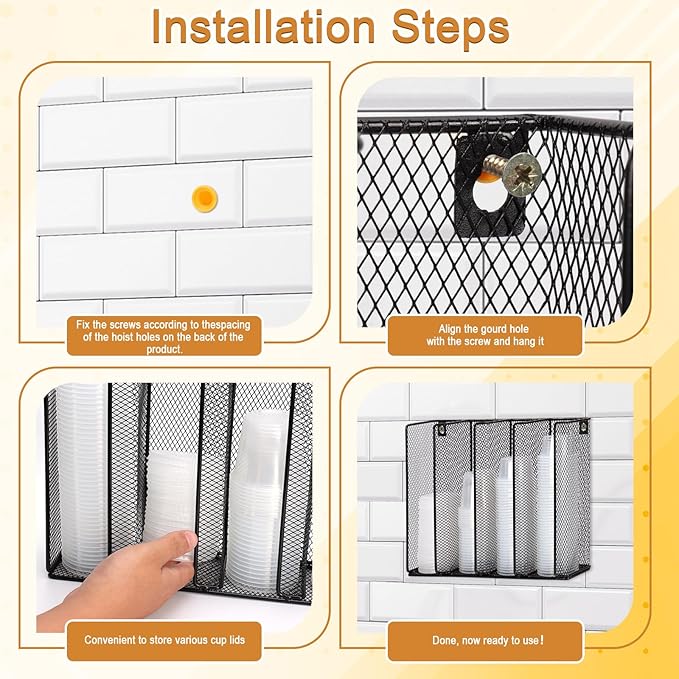 Installation Steps

Fix the screws according to thespacing of the hoist holes on the back of the product.

Align the gourd hole with the screw and hang it

Convenient to store various cup lids

Done, now ready to use!