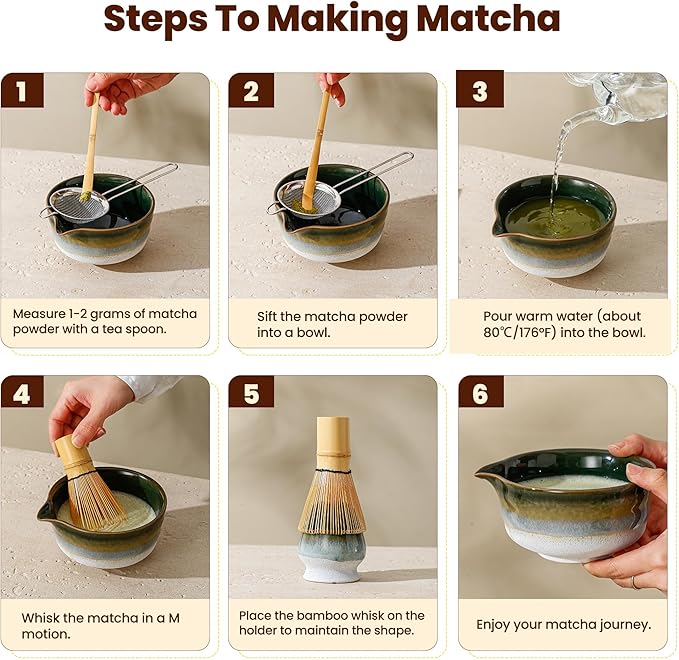 Steps To Making Matcha

1

Measure 1-2 grams of matcha powder with a tea spoon.

2

Sift the matcha powder into a bowl.

3

Pour warm water (about 80°C/176°F) into the bowl.

4

Whisk the matcha in a M motion.

5

Place the bamboo whisk on the holder to maintain the shape.

6

Enjoy your matcha journey.