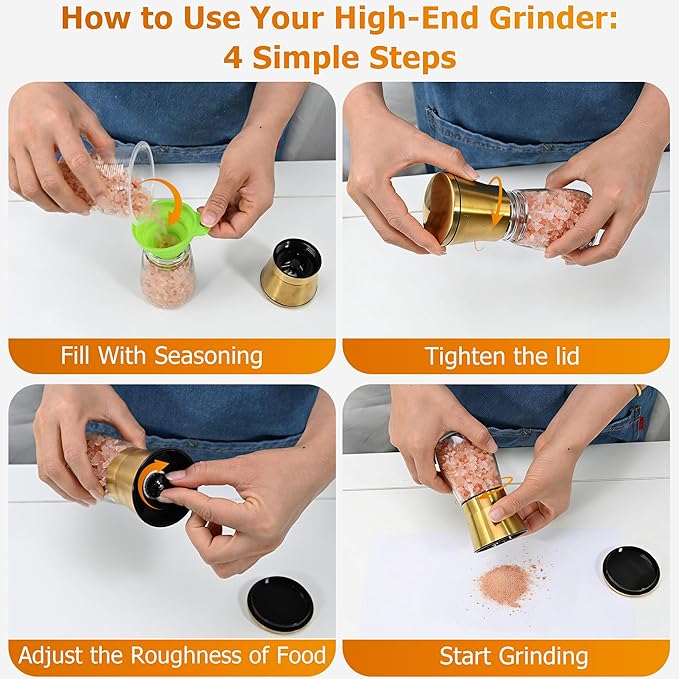 How to Use Your High-End Grinder:
4 Simple Steps

Fill With Seasoning

Tighten the lid

Adjust the Roughness of Food

Start Grinding