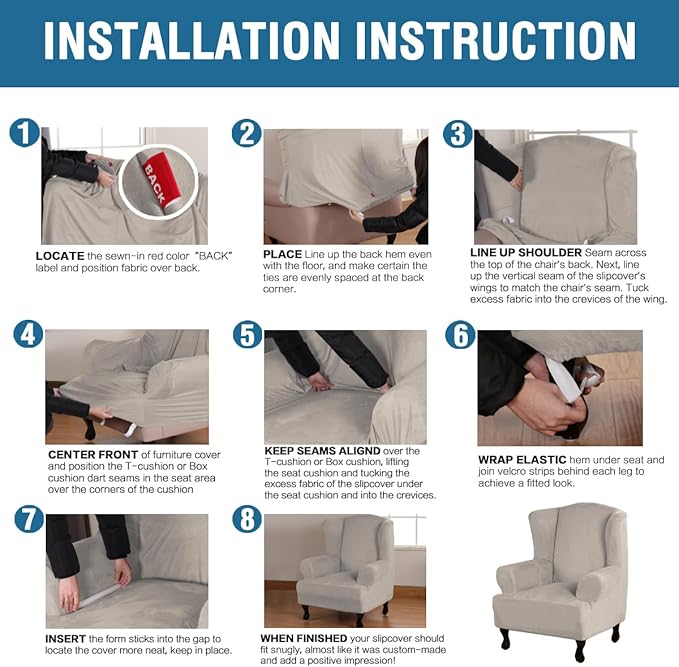 INSTALLATION INSTRUCTION

1

BACK

LOCATE the sewn-in red color "BACK" label and position fabric over back.

2

PLACE Line up the back hem even with the floor, and make certain the ties are evenly spaced at the back corner.

3

LINE UP SHOULDER Seam across the top of the chair's back. Next, line up the vertical seam of the slipcover's wings to match the chair's seam. Tuck excess fabric into the crevices of the wing.

4

CENTER FRONT of furniture cover and position the T-cushion or Box cushion dart seams in the seat area over the corners of the cushion

5

KEEP SEAMS ALIGND over the T-cushion or Box cushion, lifting the seat cushion and tucking the excess fabric of the slipcover under the seat cushion and into the crevices.

6

WRAP ELASTIC hem under seat and join velcro strips behind each leg to achieve a fitted look.

7

INSERT the form sticks into the gap to locate the cover more neat, keep in place.

8

WHEN FINISHED your slipcover should fit snugly, almost like it was custom-made and add a positive impression!