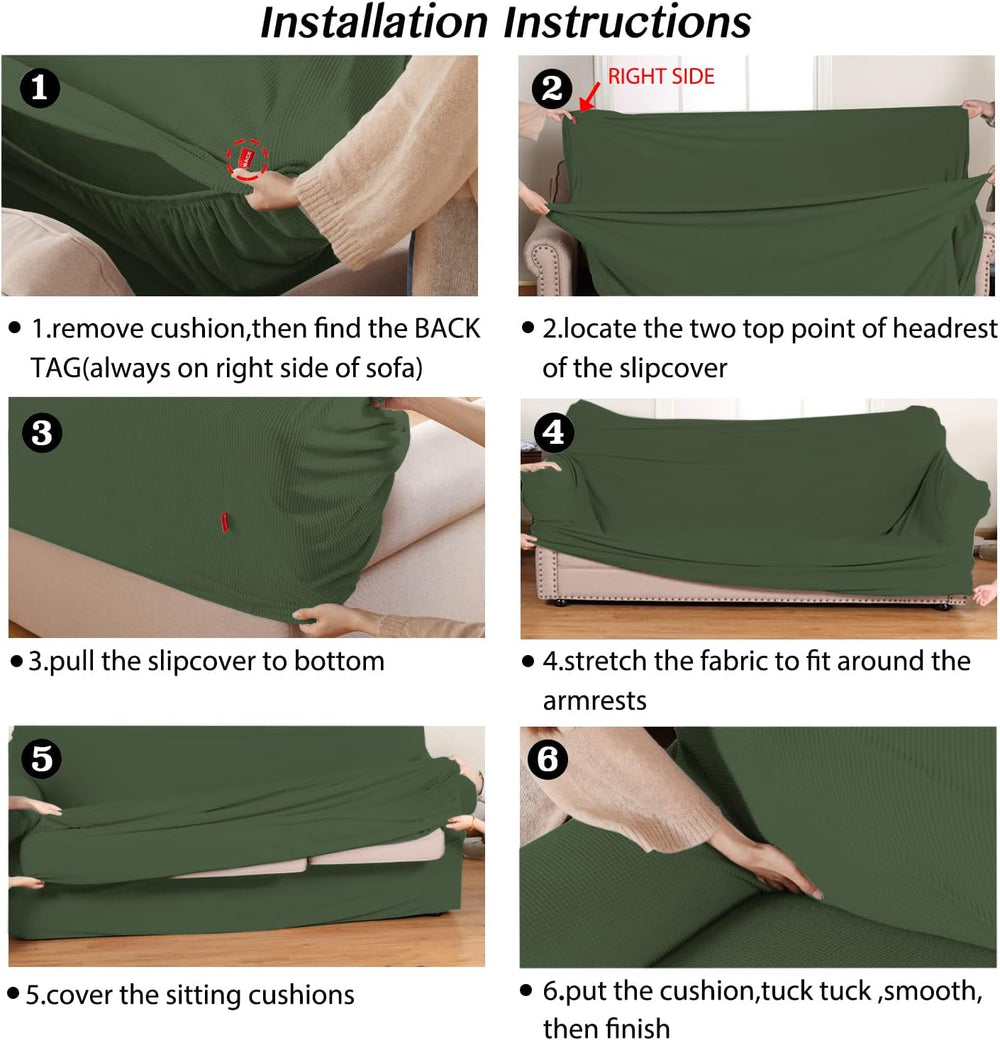 Installation Instructions

1

• 1.remove cushion,then find the BACK TAG(always on right side of sofa)

2

RIGHT SIDE

• 2.locate the two top point of headrest of the slipcover

3

• 3.pull the slipcover to bottom

4

• 4.stretch the fabric to fit around the armrests

5

• 5.cover the sitting cushions

6

• 6.put the cushion,tuck tuck ,smooth, then finish