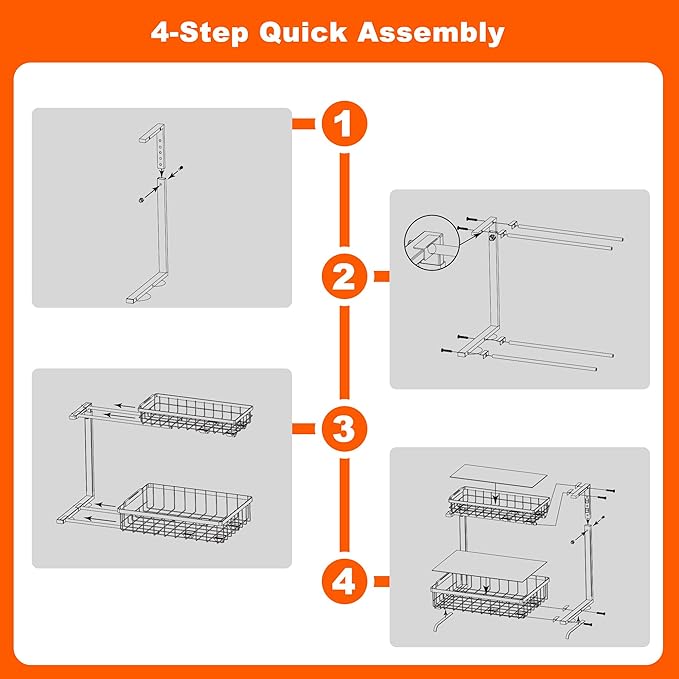 4-Step Quick Assembly

1

2

3

4