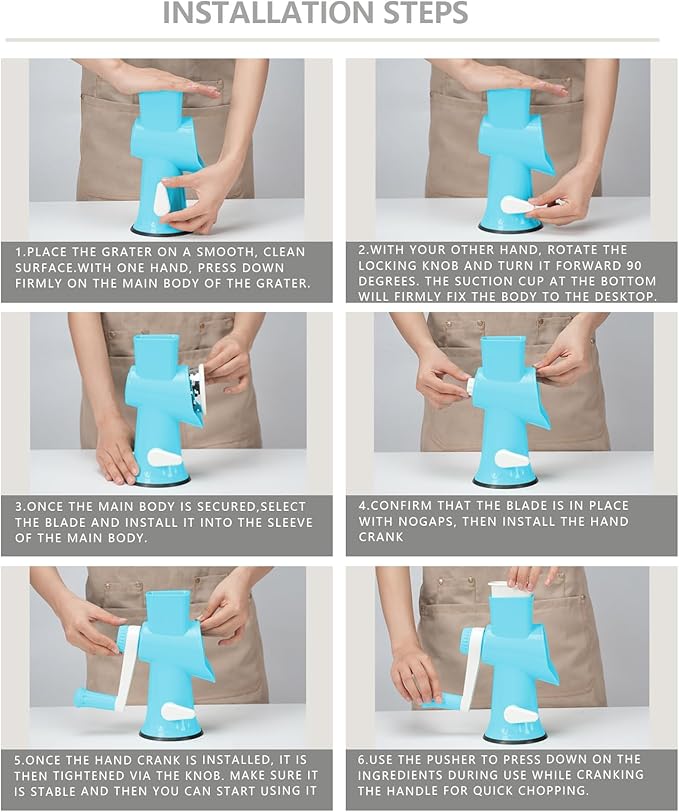 INSTALLATION STEPS

1.PLACE THE GRATER ON A SMOOTH, CLEAN SURFACE.WITH ONE HAND, PRESS DOWN FIRMLY ON THE MAIN BODY OF THE GRATER.

2.WITH YOUR OTHER HAND, ROTATE THE LOCKING KNOB AND TURN IT FORWARD 90 DEGREES. THE SUCTION CUP AT THE BOTTOM WILL FIRMLY FIX THE BODY TO THE DESKTOP.

3.ONCE THE MAIN BODY IS SECURED,SELECT THE BLADE AND INSTALL IT INTO THE SLEEVE OF THE MAIN BODY.

4.CONFIRM THAT THE BLADE IS IN PLACE WITH NOGAPS, THEN INSTALL THE HAND CRANK

5.ONCE THE HAND CRANK IS INSTALLED, IT IS THEN TIGHTENED VIA THE KNOB. MAKE SURE IT IS STABLE AND THEN YOU CAN START USING IT

6.USE THE PUSHER TO PRESS DOWN ON THE INGREDIENTS DURING USE WHILE CRANKING THE HANDLE FOR QUICK CHOPPING.