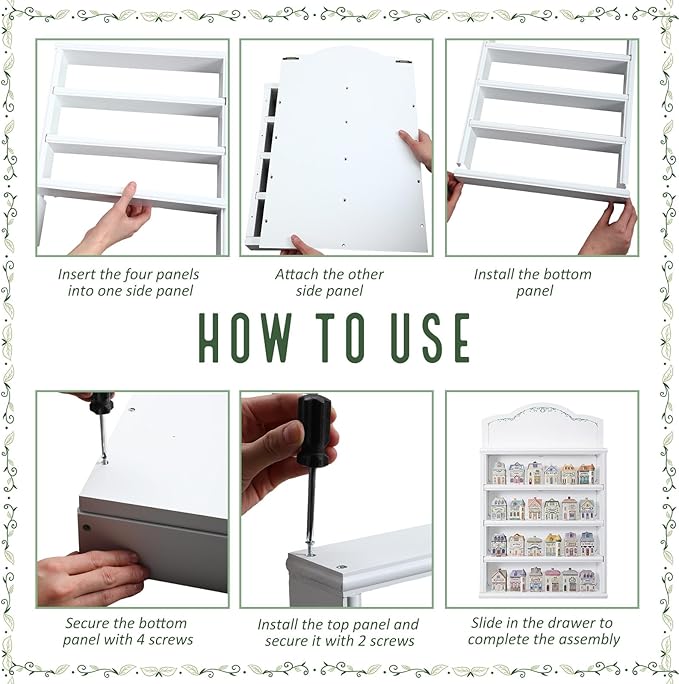 Insert the four panels into one side panel

Attach the other side panel

Install the bottom panel

HOW TO USE

Secure the bottom panel with 4 screws

Install the top panel and secure it with 2 screws

Slide in the drawer to complete the assembly