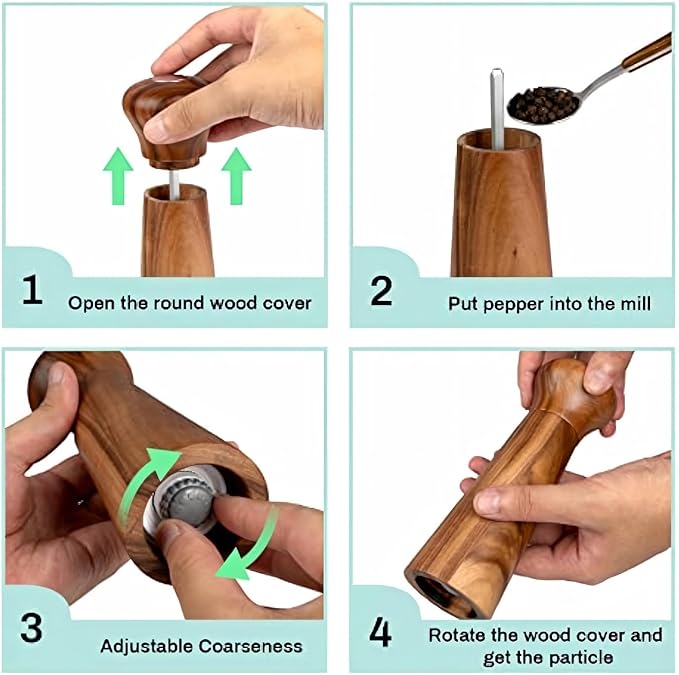 1 Open the round wood cover

2 Put pepper into the mill

3 Adjustable Coarseness

4 Rotate the wood cover and get the particle