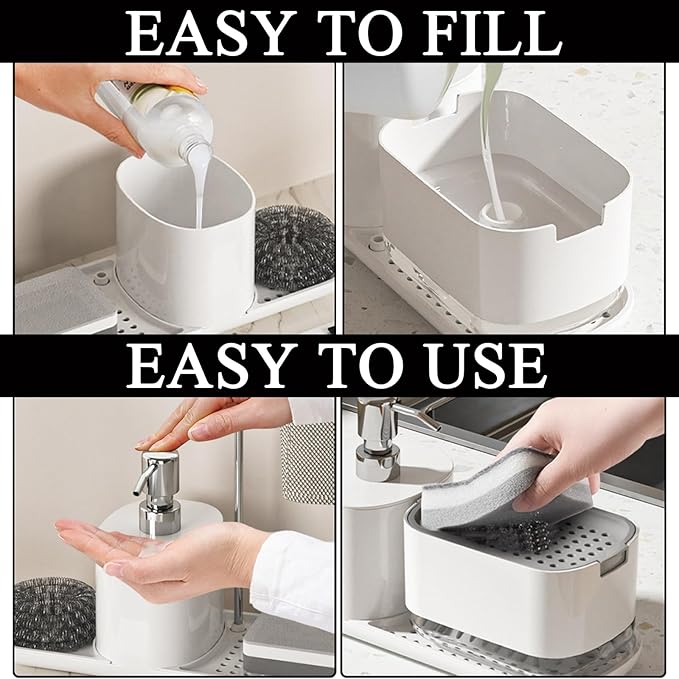 EASY TO FILL

EASY TO USE