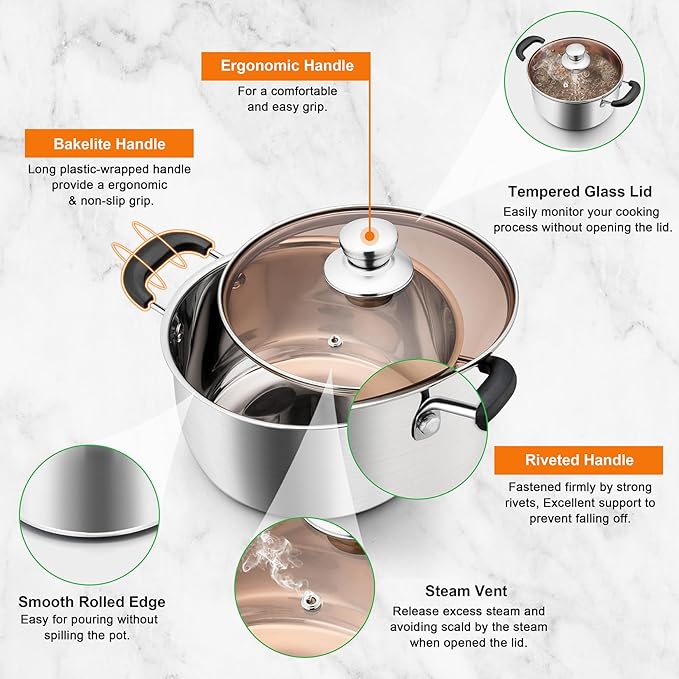 Ergonomic Handle
For a comfortable and easy grip.

Bakelite Handle
Long plastic-wrapped handle provide a ergonomic & non-slip grip.

Tempered Glass Lid
Easily monitor your cooking process without opening the lid.

Riveted Handle
Fastened firmly by strong rivets, Excellent support to prevent falling off.

Smooth Rolled Edge
Easy for pouring without spilling the pot.

Steam Vent
Release excess steam and avoiding scald by the steam when opened the lid.