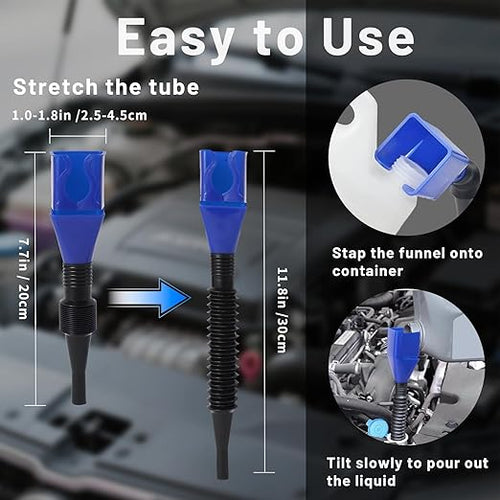 Easy to Use

Stretch the tube

1.0-1.8in /2.5-4.5cm

7.7in / 20cm

11.8in /30cm

Stap the funnel onto container

Tilt slowly to pour out the liquid