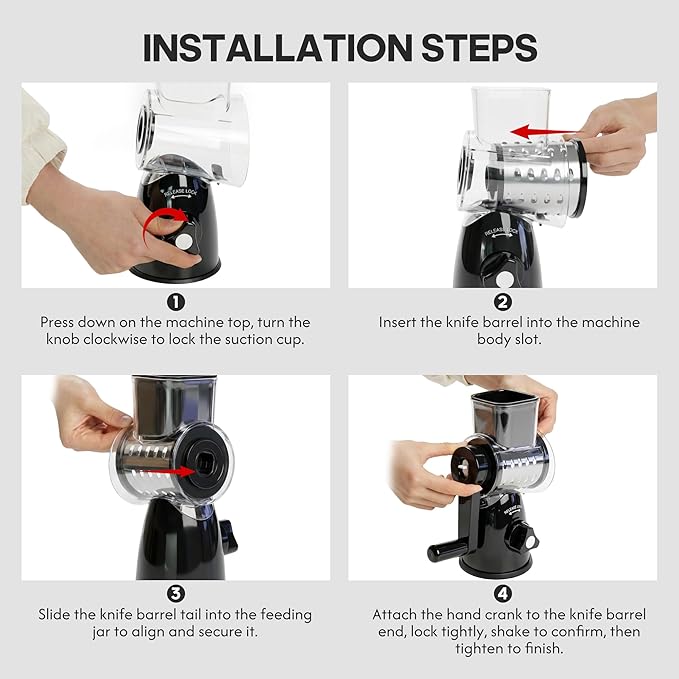 INSTALLATION STEPS

RELEASE LOCK

1
Press down on the machine top, turn the knob clockwise to lock the suction cup.

RELEASE LOCK

2
Insert the knife barrel into the machine body slot.

3
Slide the knife barrel tail into the feeding jar to align and secure it.

RELEASE LOCK

4
Attach the hand crank to the knife barrel end, lock tightly, shake to confirm, then tighten to finish.