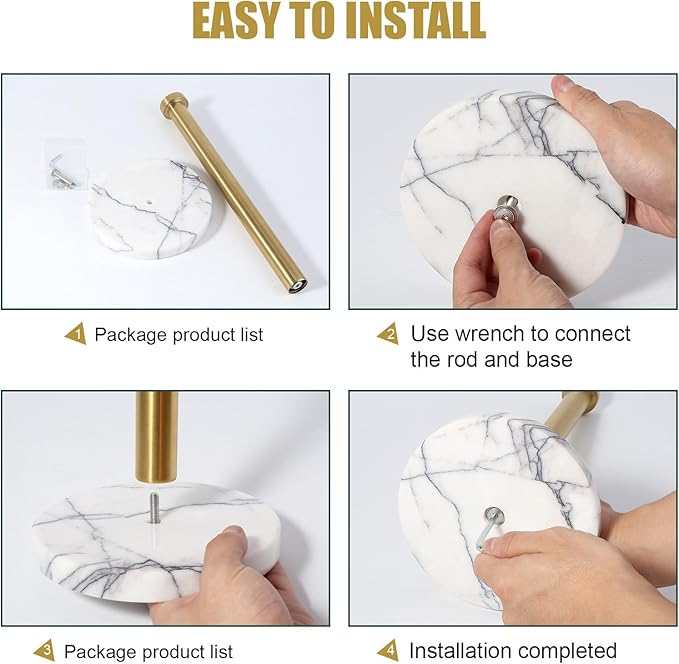 EASY TO INSTALL

1 Package product list

2 Use wrench to connect the rod and base

3 Package product list

4 Installation completed