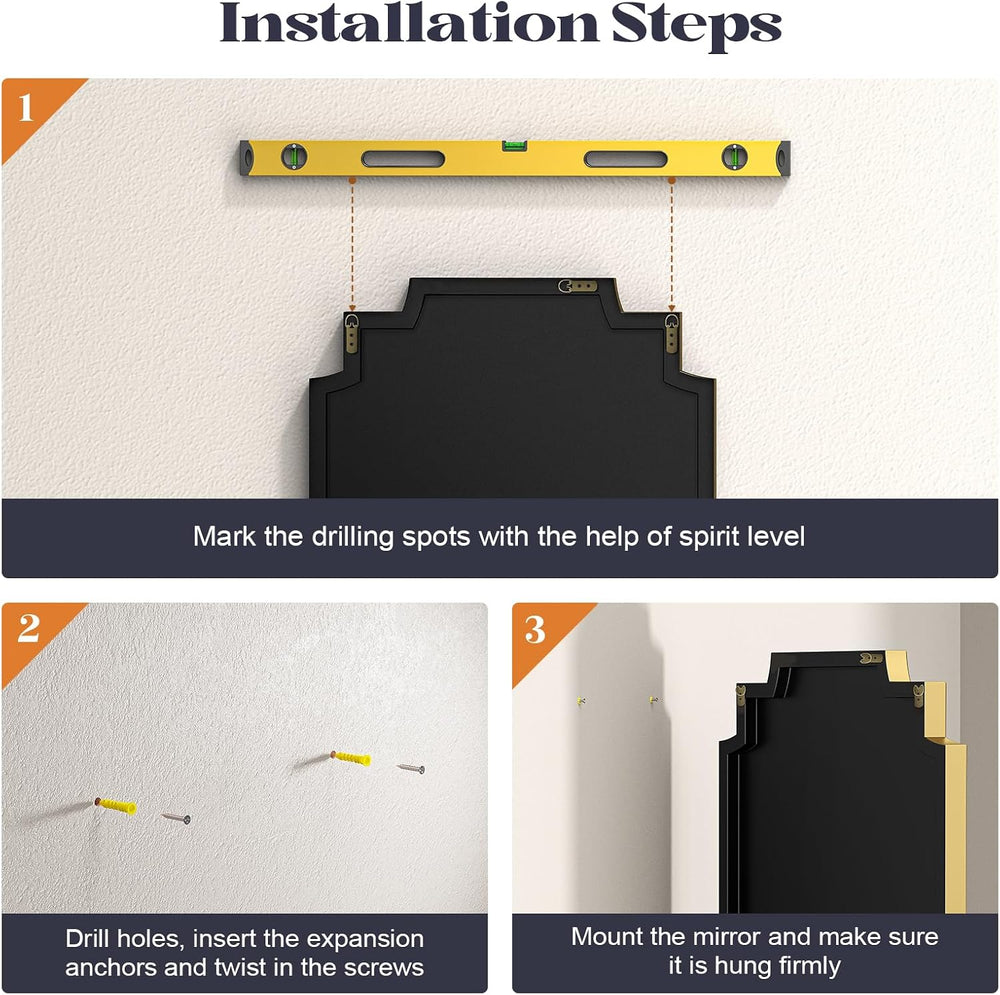 Installation Steps

1

Mark the drilling spots with the help of spirit level

2

Drill holes, insert the expansion anchors and twist in the screws

3

Mount the mirror and make sure it is hung firmly