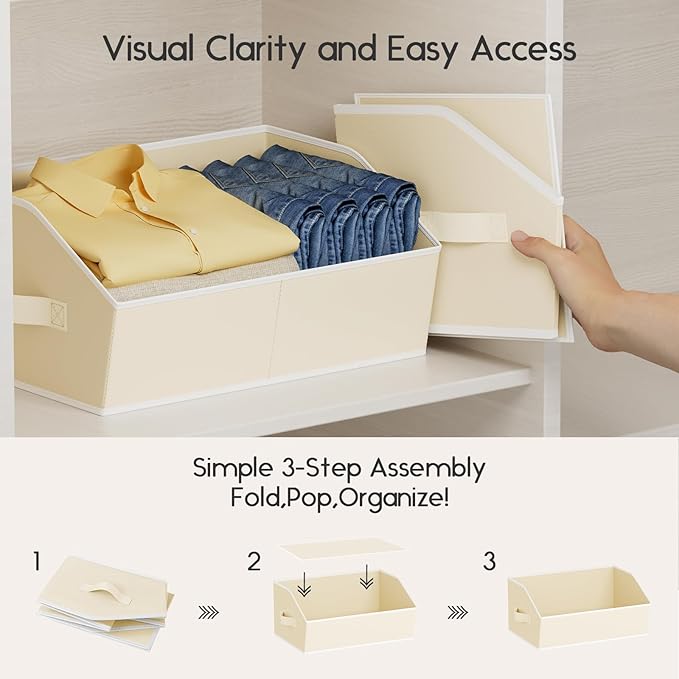 Visual Clarity and Easy Access

Simple 3-Step Assembly
Fold,Pop,Organize!

1

2

3