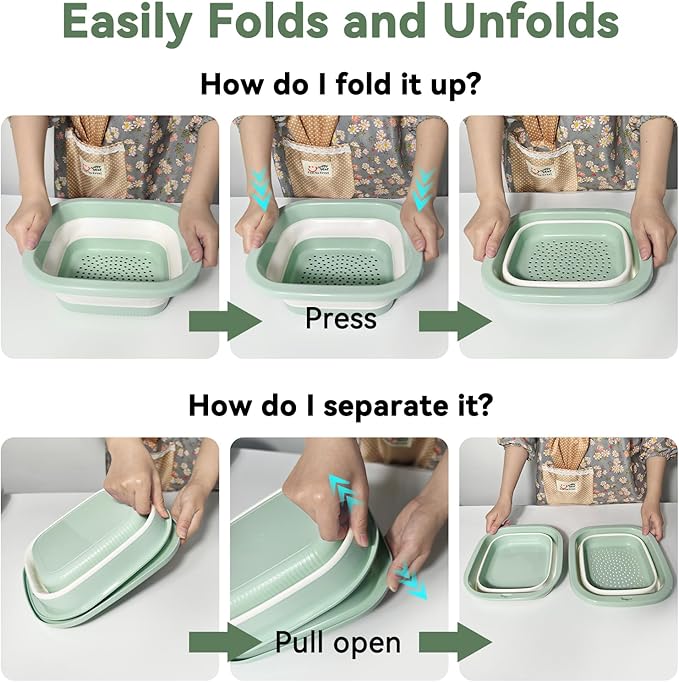 Easily Folds and Unfolds

How do I fold it up?

Press

How do I separate it?

Pull open