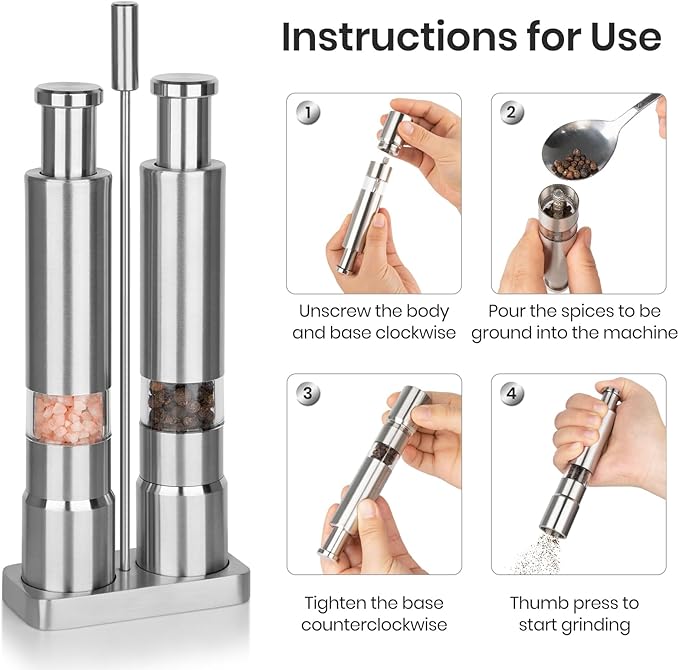 Instructions for Use

1

Unscrew the body and base clockwise

2

Pour the spices to be ground into the machine

3

Tighten the base counterclockwise

4

Thumb press to start grinding