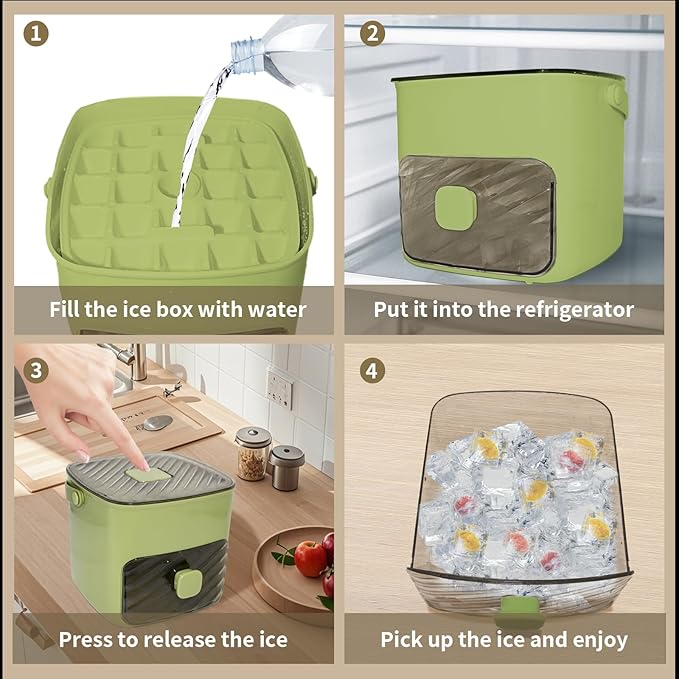 1
Fill the ice box with water

2
Put it into the refrigerator

3
Press to release the ice

4
Pick up the ice and enjoy