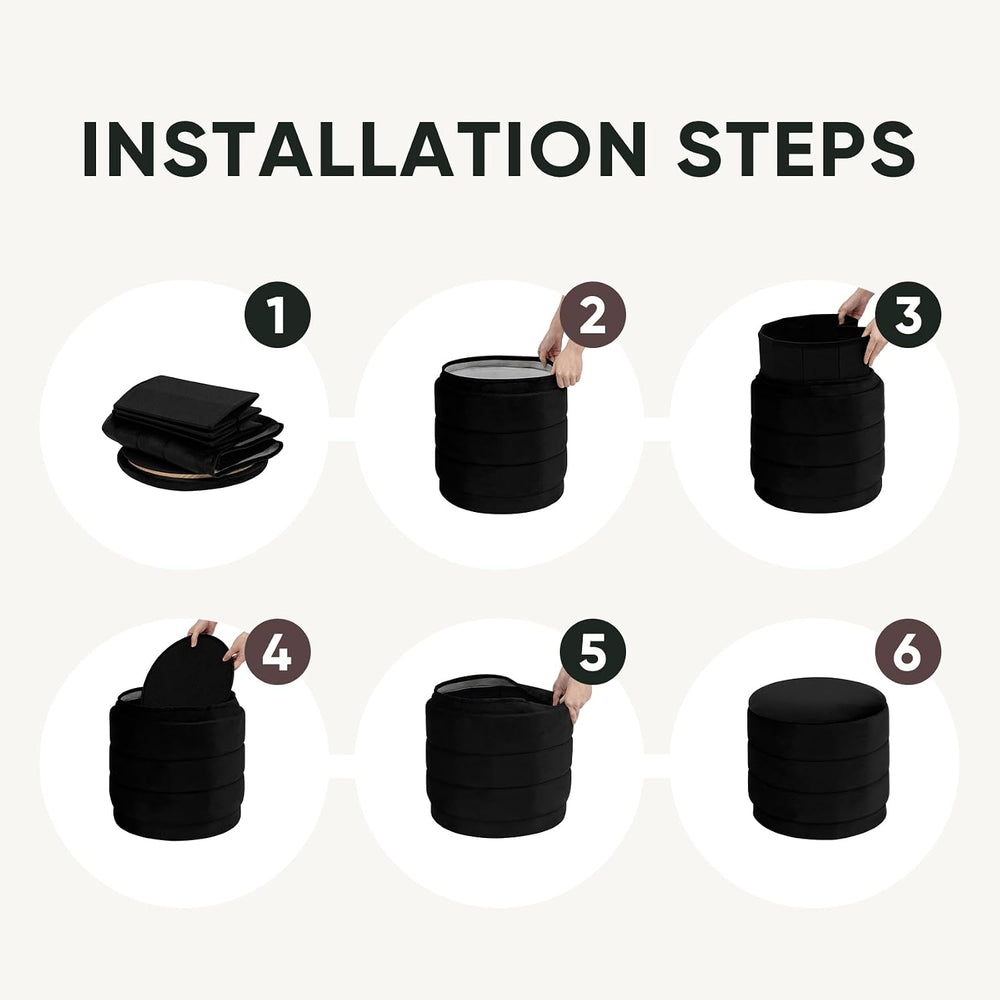 INSTALLATION STEPS

1

2

3

4

5

6