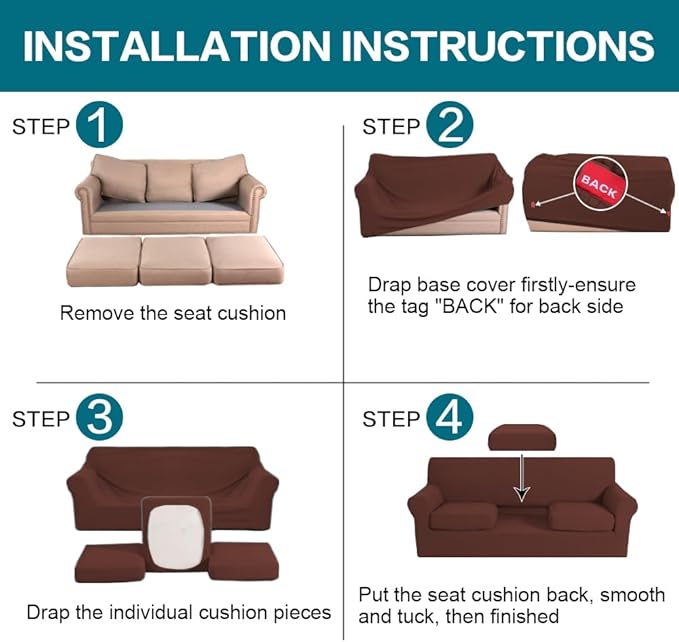 INSTALLATION INSTRUCTIONS

STEP 1

Remove the seat cushion

STEP 2

BACK

Drap base cover firstly-ensure the tag "BACK" for back side

STEP 3

Drap the individual cushion pieces

STEP 4

Put the seat cushion back, smooth and tuck, then finished