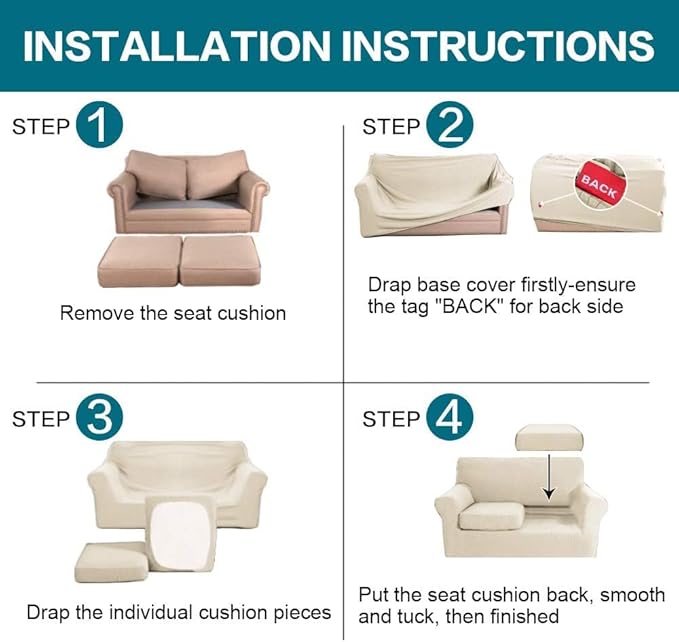 INSTALLATION INSTRUCTIONS

STEP 1

Remove the seat cushion

STEP 2

BACK

Drap base cover firstly-ensure the tag "BACK" for back side

STEP 3

Drap the individual cushion pieces

STEP 4

Put the seat cushion back, smooth and tuck, then finished