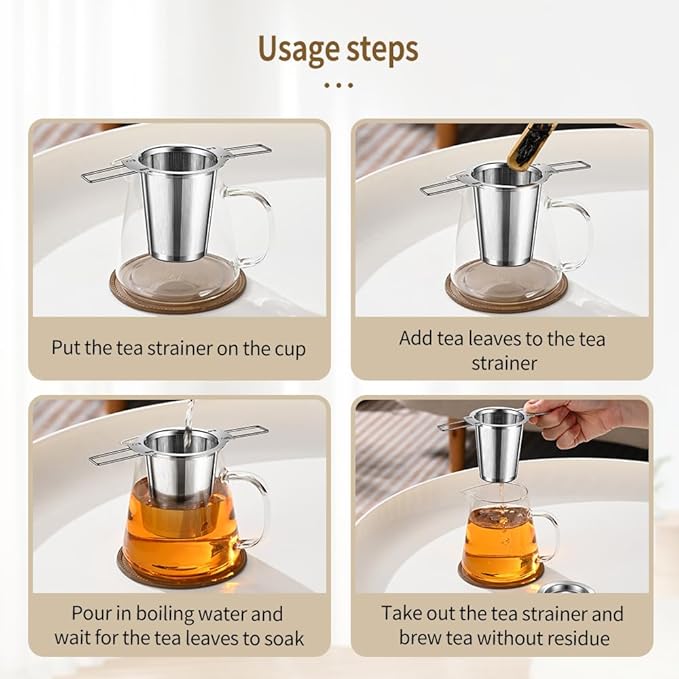 Usage steps

...

Put the tea strainer on the cup

Add tea leaves to the tea strainer

Pour in boiling water and wait for the tea leaves to soak

Take out the tea strainer and brew tea without residue