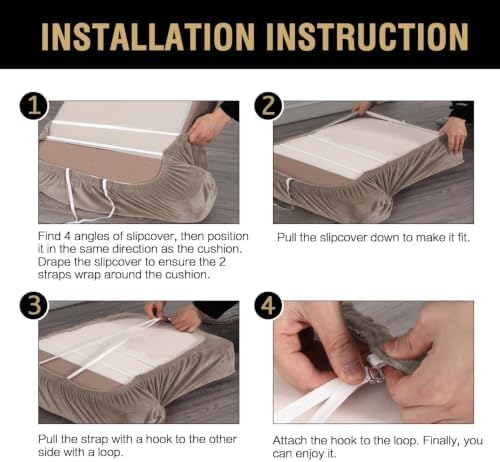 INSTALLATION INSTRUCTION

1

Find 4 angles of slipcover, then position it in the same direction as the cushion. Drape the slipcover to ensure the 2 straps wrap around the cushion.

2

Pull the slipcover down to make it fit.

3

Pull the strap with a hook to the other side with a loop.

4

Attach the hook to the loop. Finally, you can enjoy it.