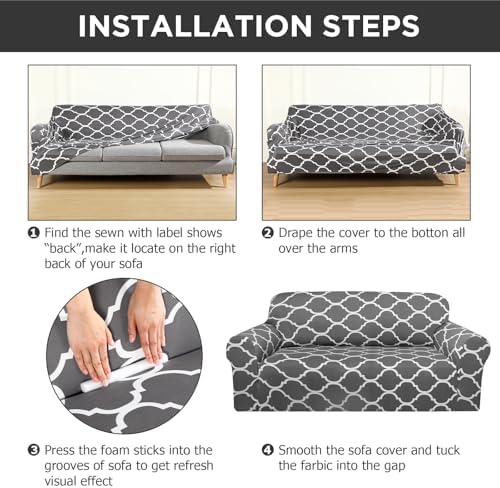 INSTALLATION STEPS

❶ Find the sewn with label shows "back",make it locate on the right back of your sofa

❷ Drape the cover to the botton all over the arms

❸ Press the foam sticks into the grooves of sofa to get refresh visual effect

❹ Smooth the sofa cover and tuck the farbic into the gap