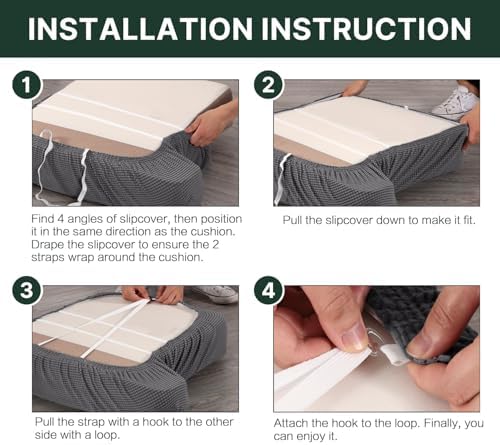 INSTALLATION INSTRUCTION

1

Find 4 angles of slipcover, then position it in the same direction as the cushion. Drape the slipcover to ensure the 2 straps wrap around the cushion.

2

Pull the slipcover down to make it fit.

3

Pull the strap with a hook to the other side with a loop.

4

Attach the hook to the loop. Finally, you can enjoy it.