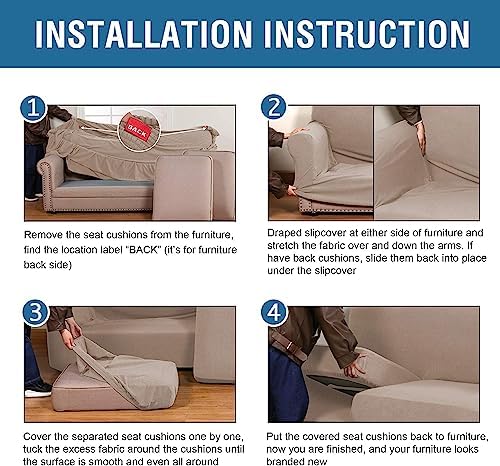 INSTALLATION INSTRUCTION

1

BACK

Remove the seat cushions from the furniture, find the location label "BACK" (it's for furniture back side)

2

Draped slipcover at either side of furniture and stretch the fabric over and down the arms. If have back cushions, slide them back into place under the slipcover

3

Cover the separated seat cushions one by one, tuck the excess fabric around the cushions until the surface is smooth and even all around

4

Put the covered seat cushions back to furniture, now you are finished, and your furniture looks branded new