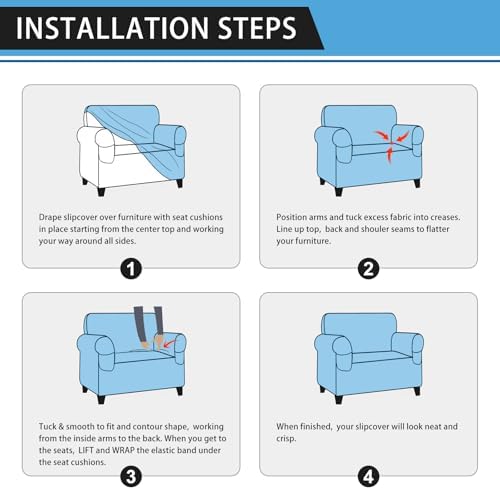 INSTALLATION STEPS

Drape slipcover over furniture with seat cushions in place starting from the center top and working your way around all sides.

1

Position arms and tuck excess fabric into creases. Line up top, back and shouler seams to flatter your furniture.

2

Tuck & smooth to fit and contour shape, working from the inside arms to the back. When you get to the seats, LIFT and WRAP the elastic band under the seat cushions.

3

When finished, your slipcover will look neat and crisp.

4