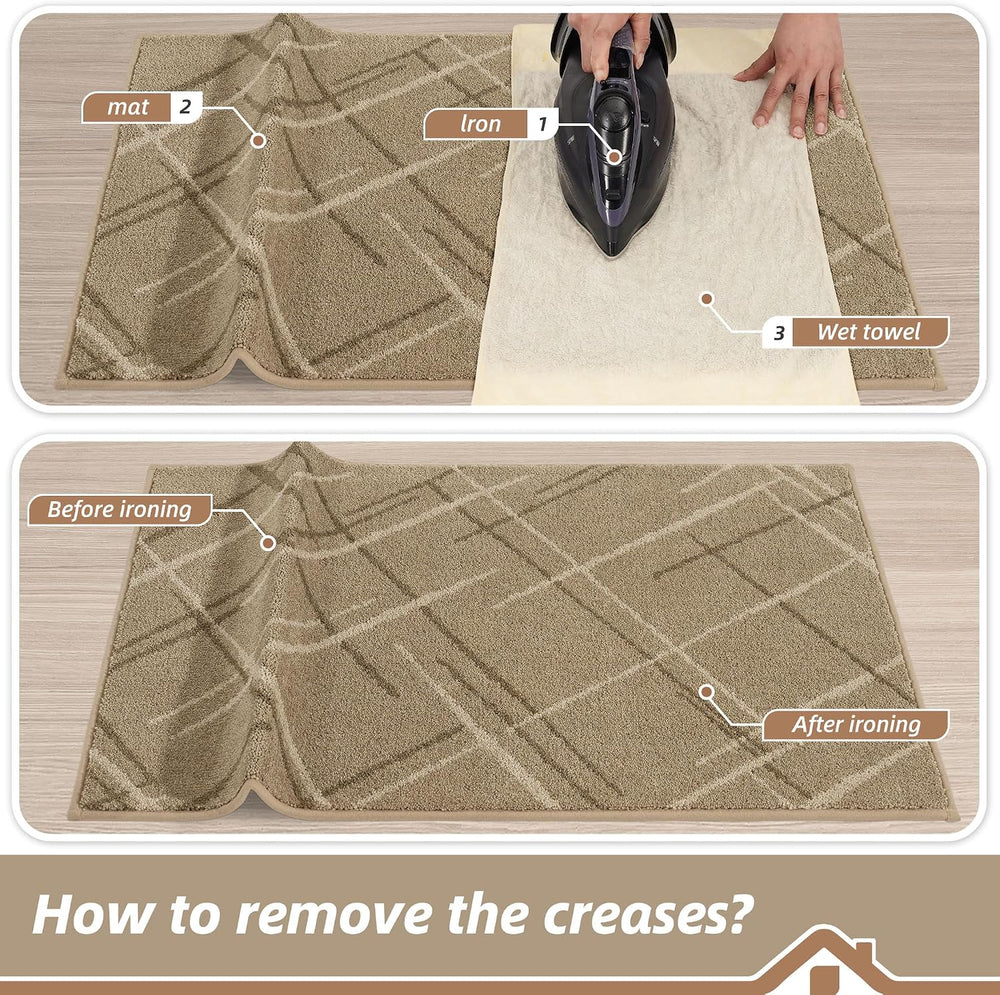 mat 2

Iron 1

3 Wet towel

Before ironing

After ironing

How to remove the creases?