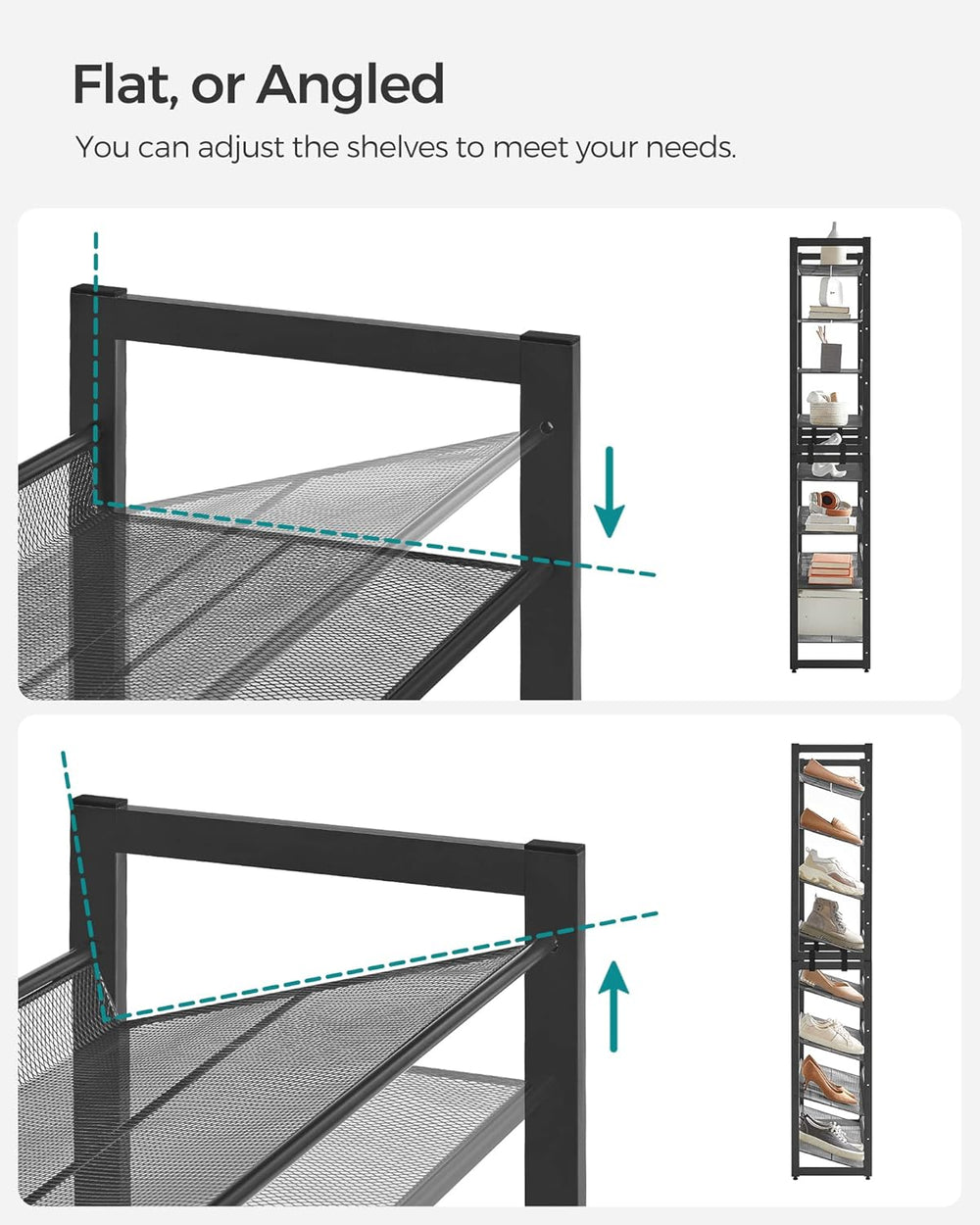 Flat, or Angled

You can adjust the shelves to meet your needs.