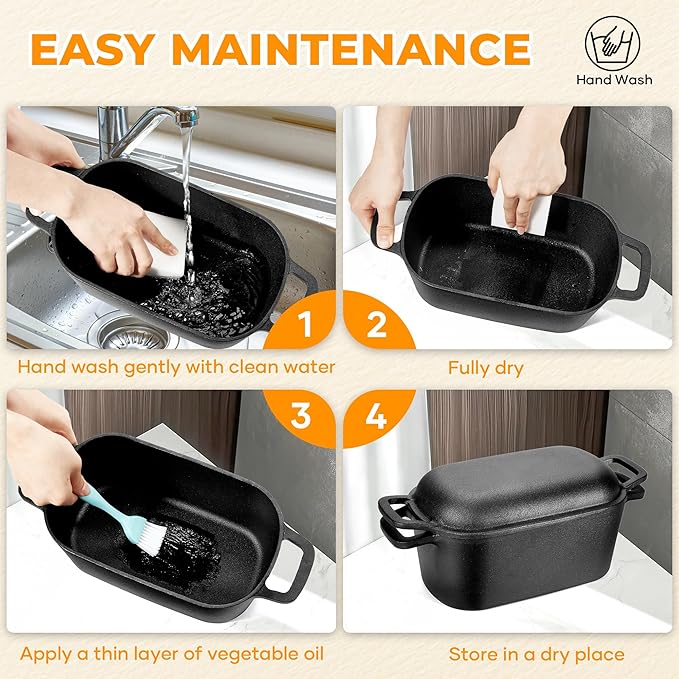 EASY MAINTENANCE

Hand Wash

1

2

Hand wash gently with clean water

Fully dry

3

4

Apply a thin layer of vegetable oil

Store in a dry place