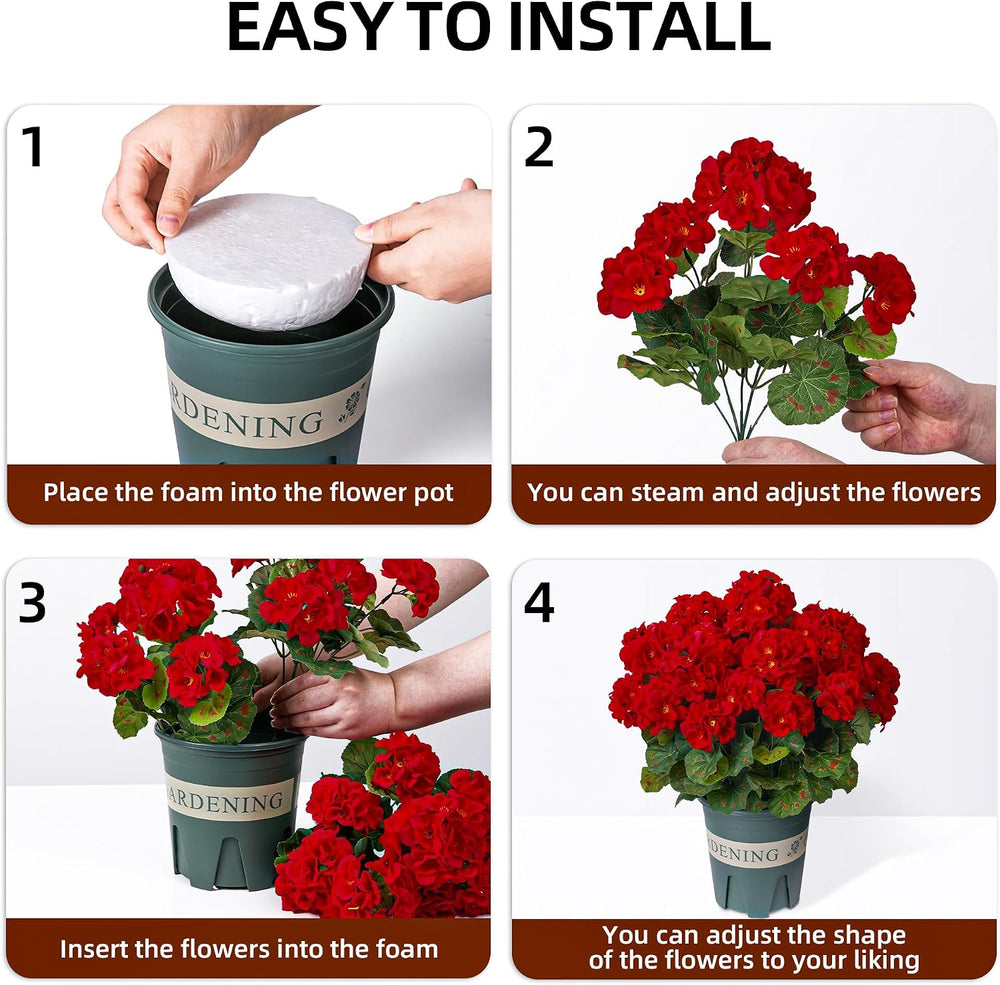 EASY TO INSTALL

1

RDENING

Place the foam into the flower pot

2

You can steam and adjust the flowers

3

ARDENING

Insert the flowers into the foam

4

DENING

You can adjust the shape of the flowers to your liking