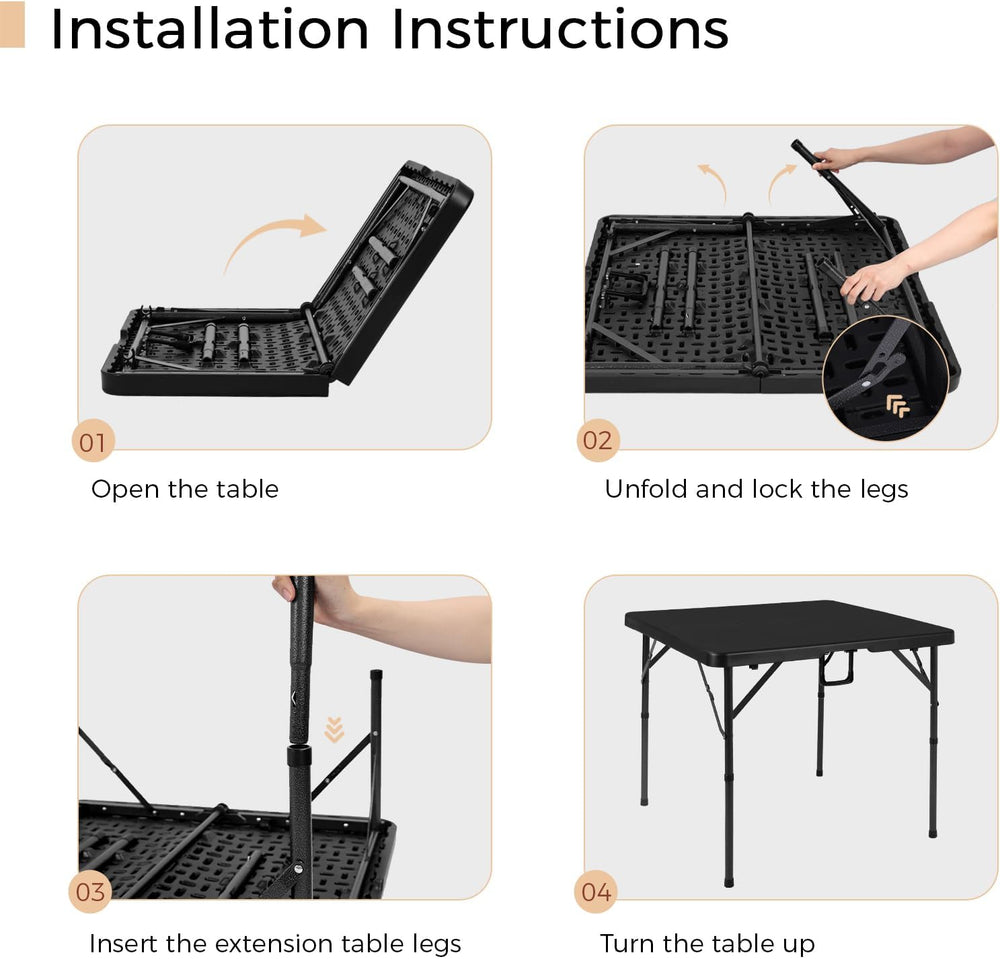 Installation Instructions

01

Open the table

02

Unfold and lock the legs

03

Insert the extension table legs

04

Turn the table up