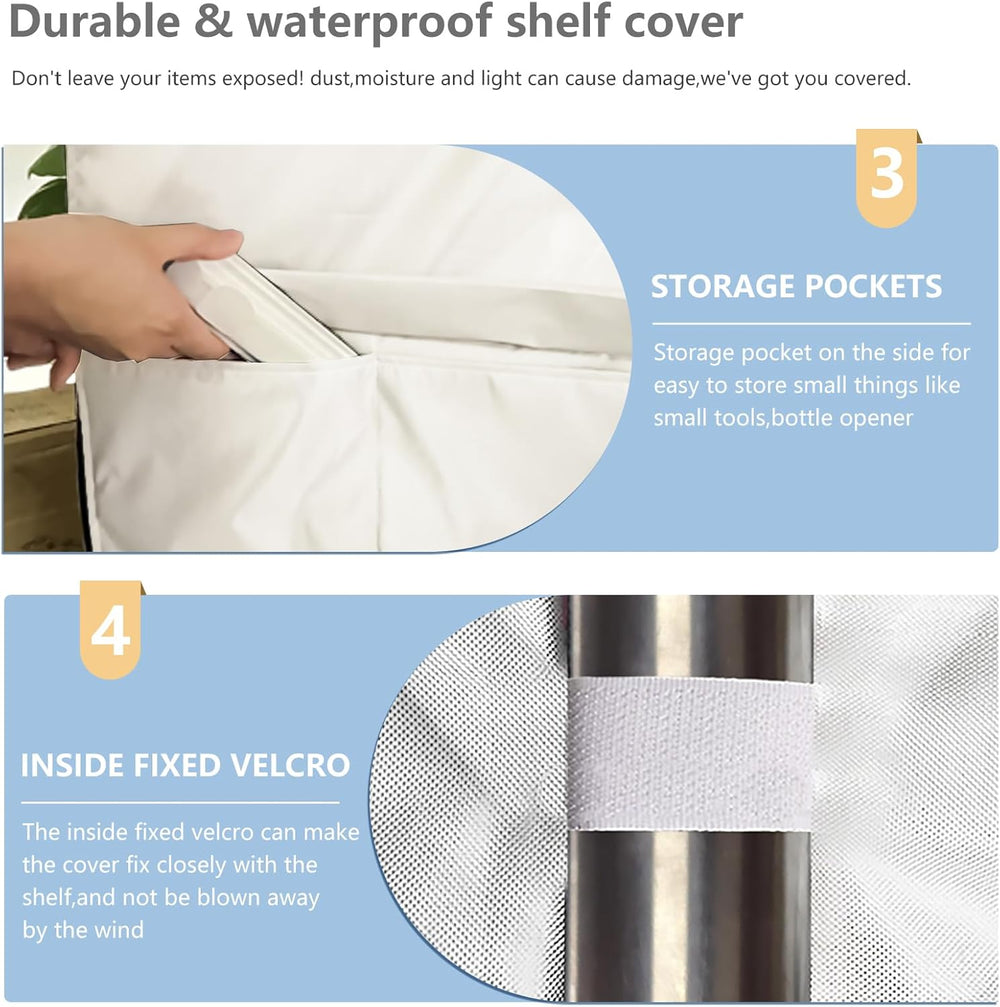 Durable & waterproof shelf cover

Don't leave your items exposed! dust,moisture and light can cause damage,we've got you covered.

3

STORAGE POCKETS

Storage pocket on the side for easy to store small things like small tools,bottle opener

4

INSIDE FIXED VELCRO

The inside fixed velcro can make the cover fix closely with the shelf,and not be blown away by the wind