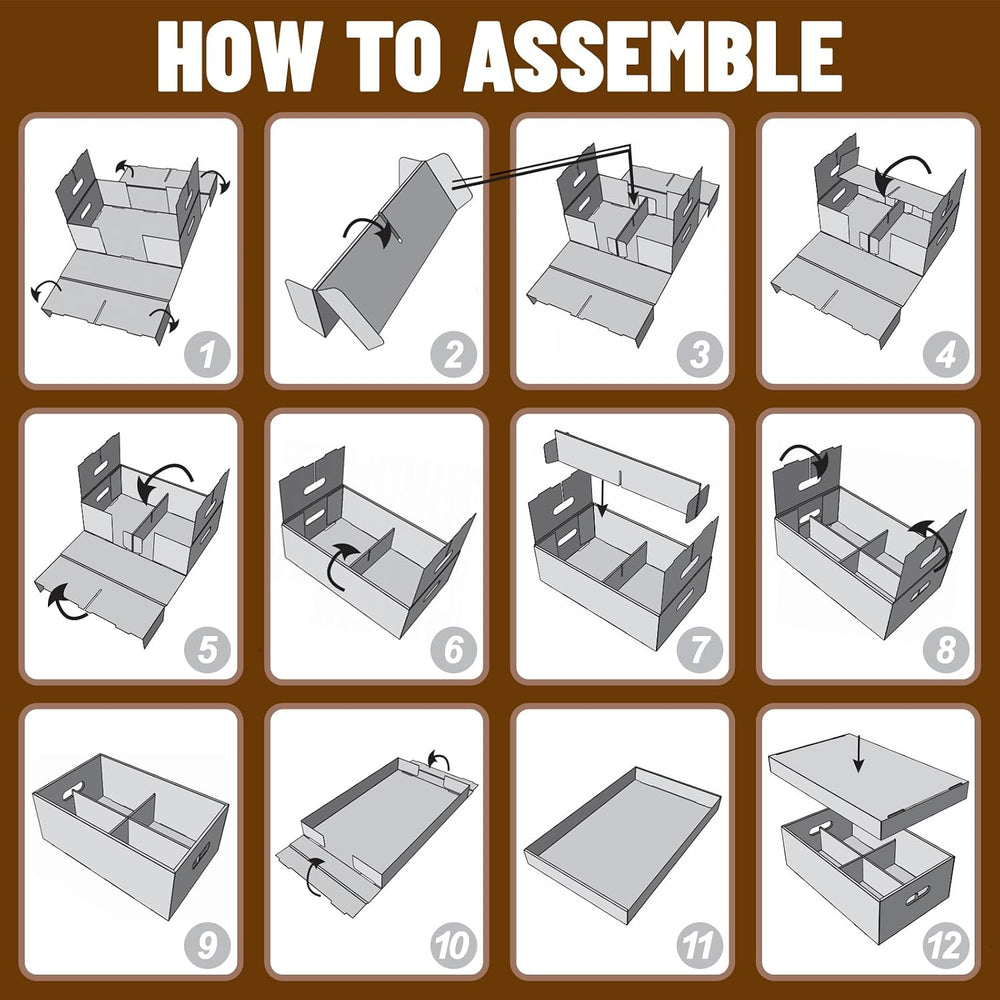 HOW TO ASSEMBLE

1

2

3

4

5

6

7

8

9

10

11

12