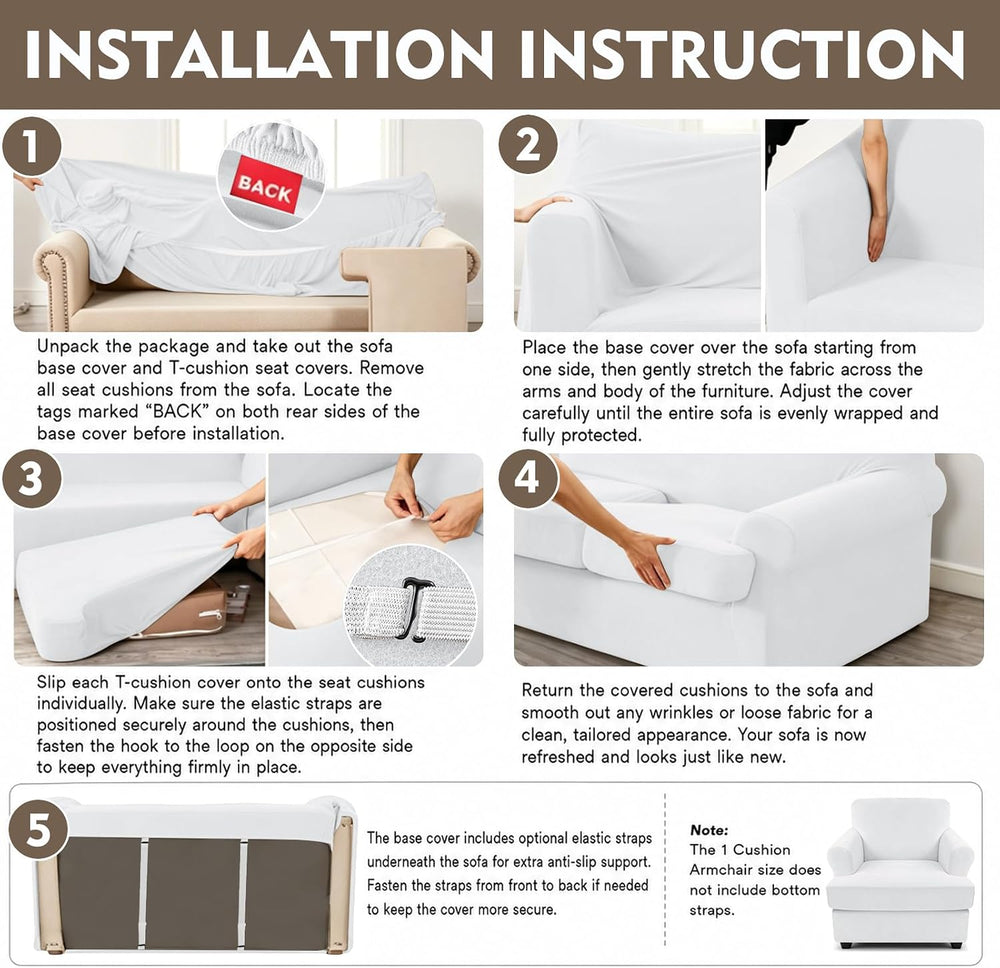 INSTALLATION INSTRUCTION

1

BACK

Unpack the package and take out the sofa base cover and T-cushion seat covers. Remove all seat cushions from the sofa. Locate the tags marked "BACK" on both rear sides of the base cover before installation.

2

Place the base cover over the sofa starting from one side, then gently stretch the fabric across the arms and body of the furniture. Adjust the cover carefully until the entire sofa is evenly wrapped and fully protected.

3

Slip each T-cushion cover onto the seat cushions individually. Make sure the elastic straps are positioned securely around the cushions, then fasten the hook to the loop on the opposite side to keep everything firmly in place.

4

Return the covered cushions to the sofa and smooth out any wrinkles or loose fabric for a clean, tailored appearance. Your sofa is now refreshed and looks just like new.

5

The base cover includes optional elastic straps underneath the sofa for extra anti-slip support. Fasten the straps from front to back if needed to keep the cover more secure.

Note:
The 1 Cushion Armchair size does not include bottom straps.