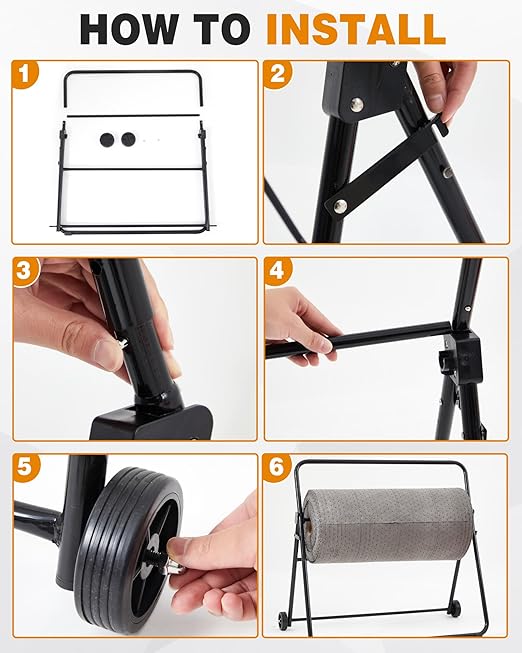 HOW TO INSTALL

1

2

3

4

5

6