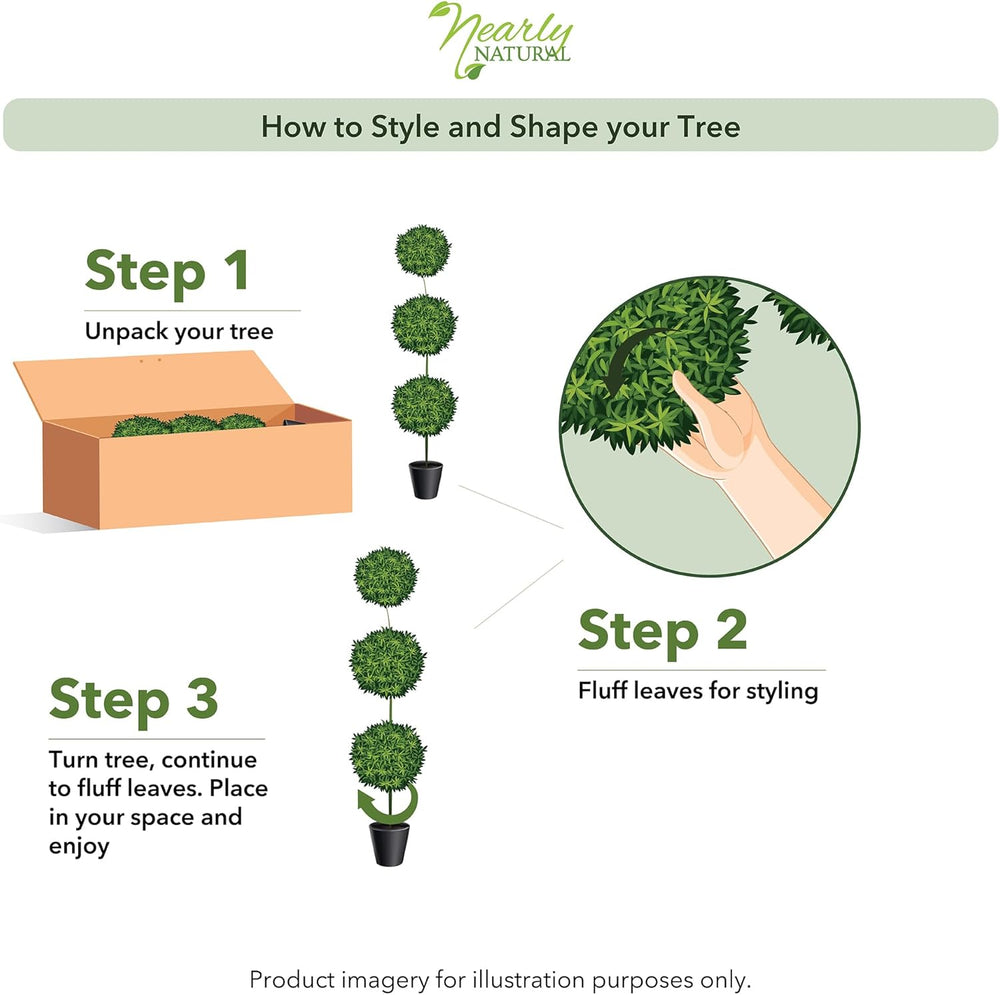 Nearly NATURAL

How to Style and Shape your Tree

Step 1

Unpack your tree

Step 2

Fluff leaves for styling

Step 3

Turn tree, continue to fluff leaves. Place in your space and enjoy

Product imagery for illustration purposes only.