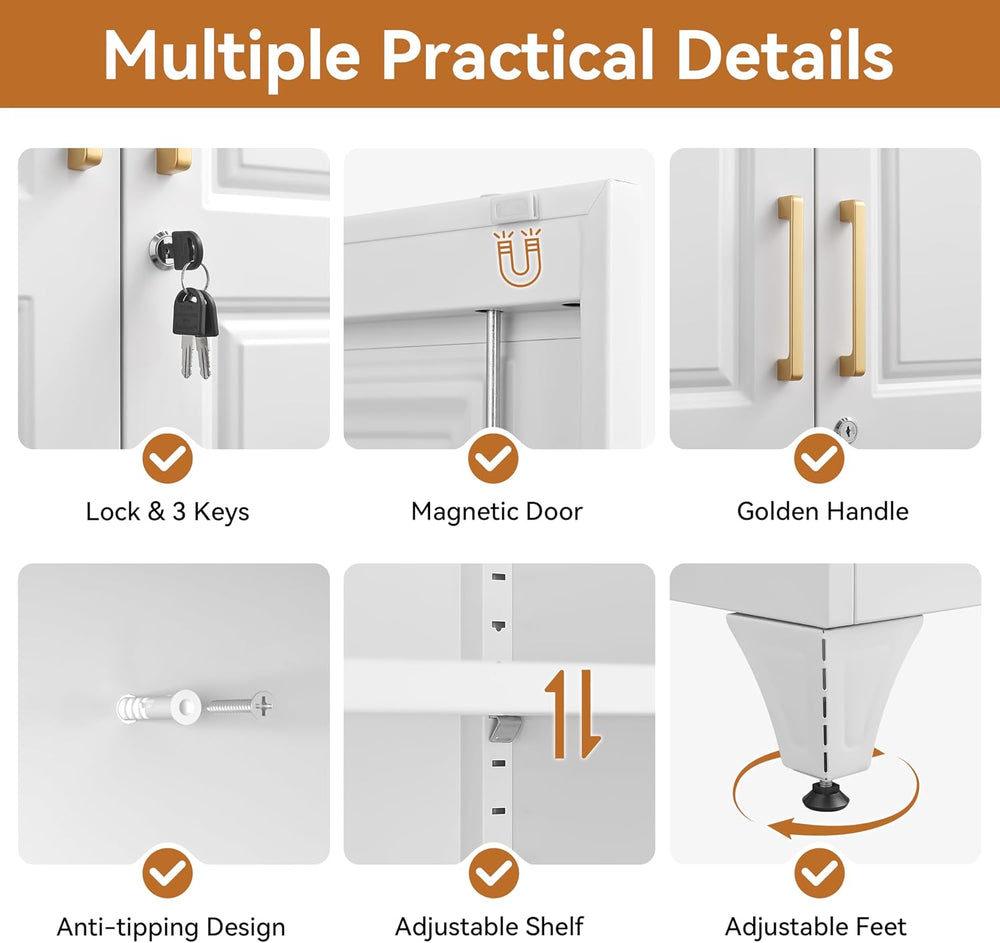 Multiple Practical Details

Lock & 3 Keys

Magnetic Door

Golden Handle

Anti-tipping Design

Adjustable Shelf

Adjustable Feet