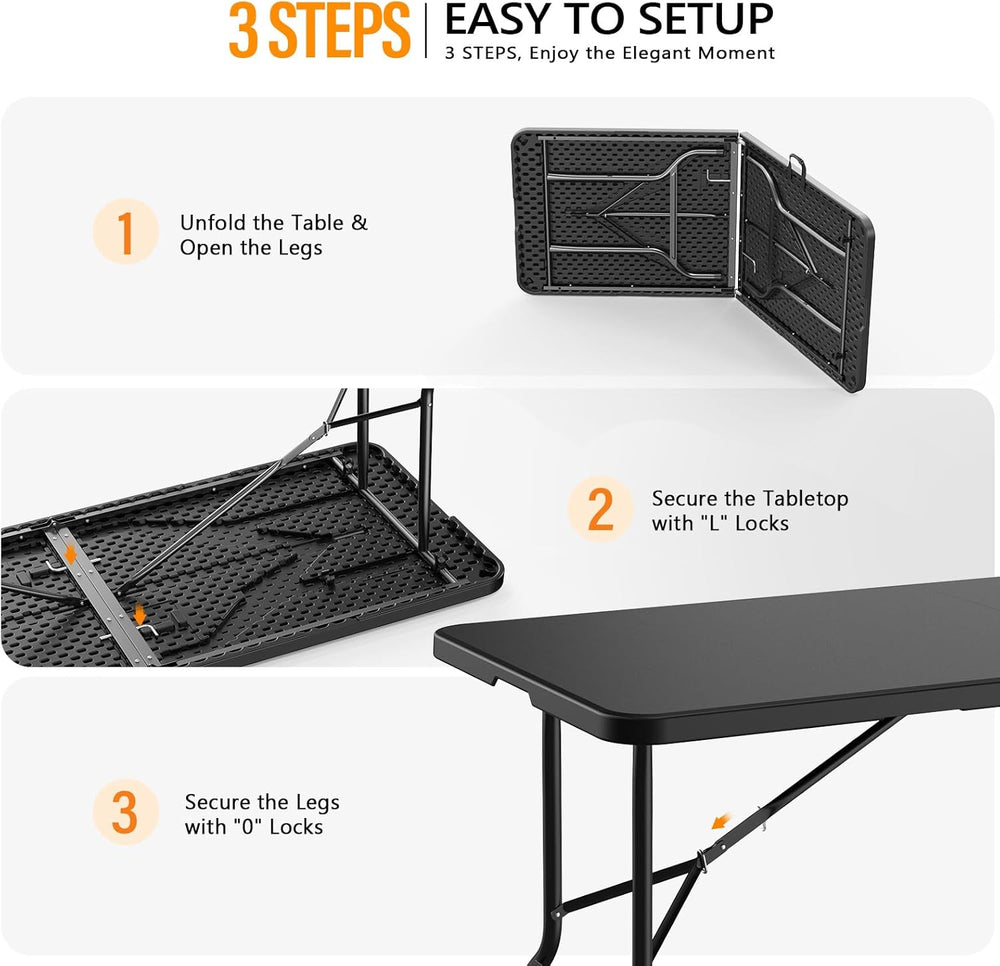 3 STEPS | EASY TO SETUP
3 STEPS, Enjoy the Elegant Moment

1 Unfold the Table & Open the Legs

2 Secure the Tabletop with "L" Locks

3 Secure the Legs with "0" Locks