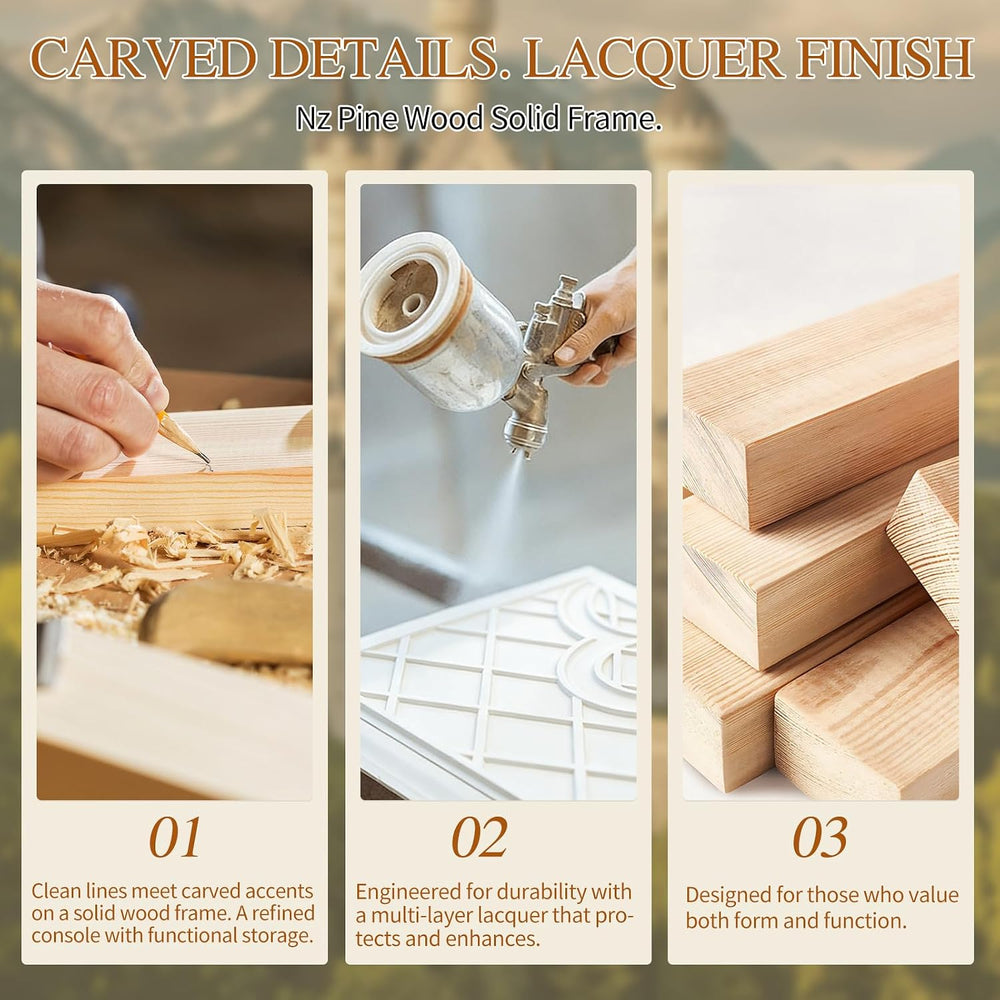 CARVED DETAILS. LACQUER FINISH

Nz Pine Wood Solid Frame.

01

Clean lines meet carved accents on a solid wood frame. A refined console with functional storage.

02

Engineered for durability with a multi-layer lacquer that protects and enhances.

03

Designed for those who value both form and function.