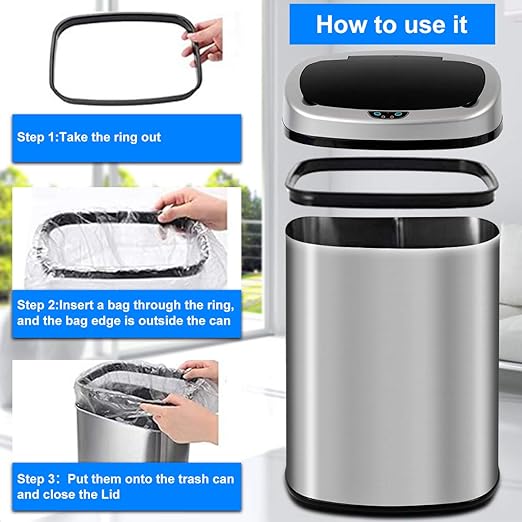 How to use it

Step 1:Take the ring out

Step 2:Insert a bag through the ring, and the bag edge is outside the can

Step 3: Put them onto the trash can and close the Lid