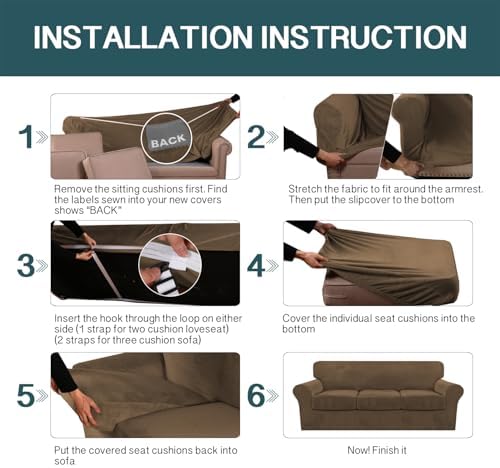 INSTALLATION INSTRUCTION

1

BACK

Remove the sitting cushions first. Find the labels sewn into your new covers shows "BACK"

2

Stretch the fabric to fit around the armrest. Then put the slipcover to the bottom

3

Insert the hook through the loop on either side (1 strap for two cushion loveseat) (2 straps for three cushion sofa)

4

Cover the individual seat cushions into the bottom

5

Put the covered seat cushions back into sofa

6

Now! Finish it